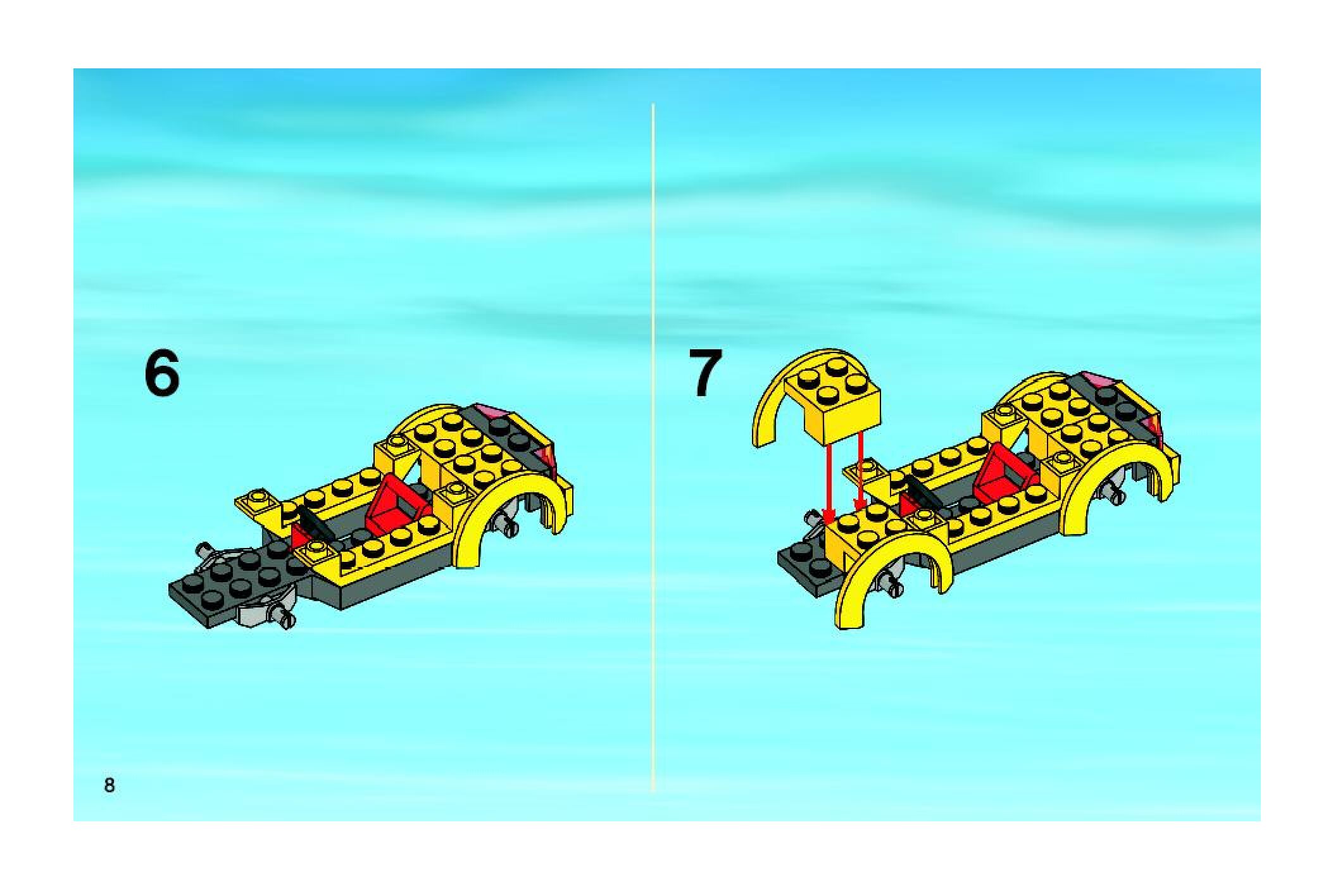 6

7

8