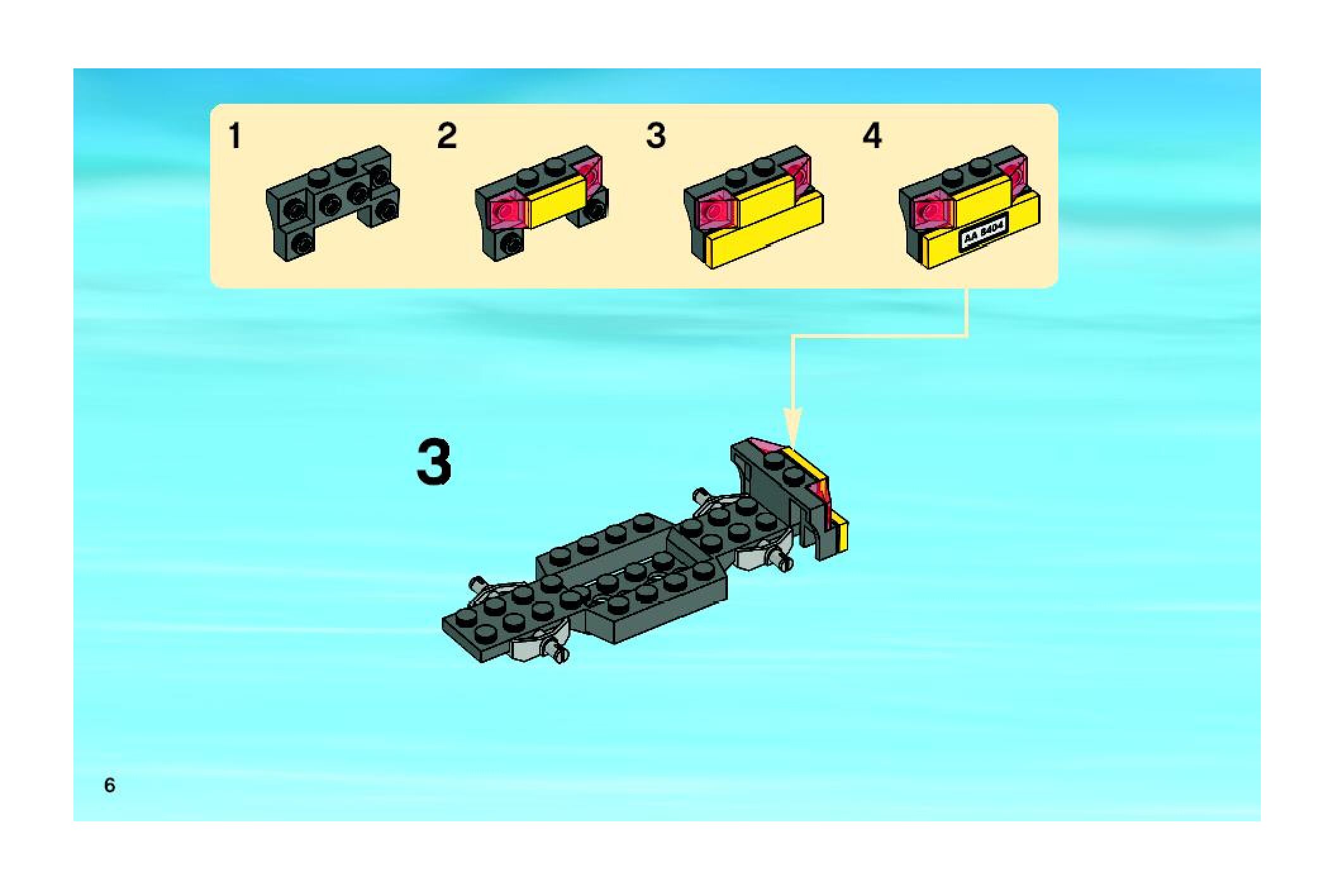 1

2

3

4

AA 8404

3

6