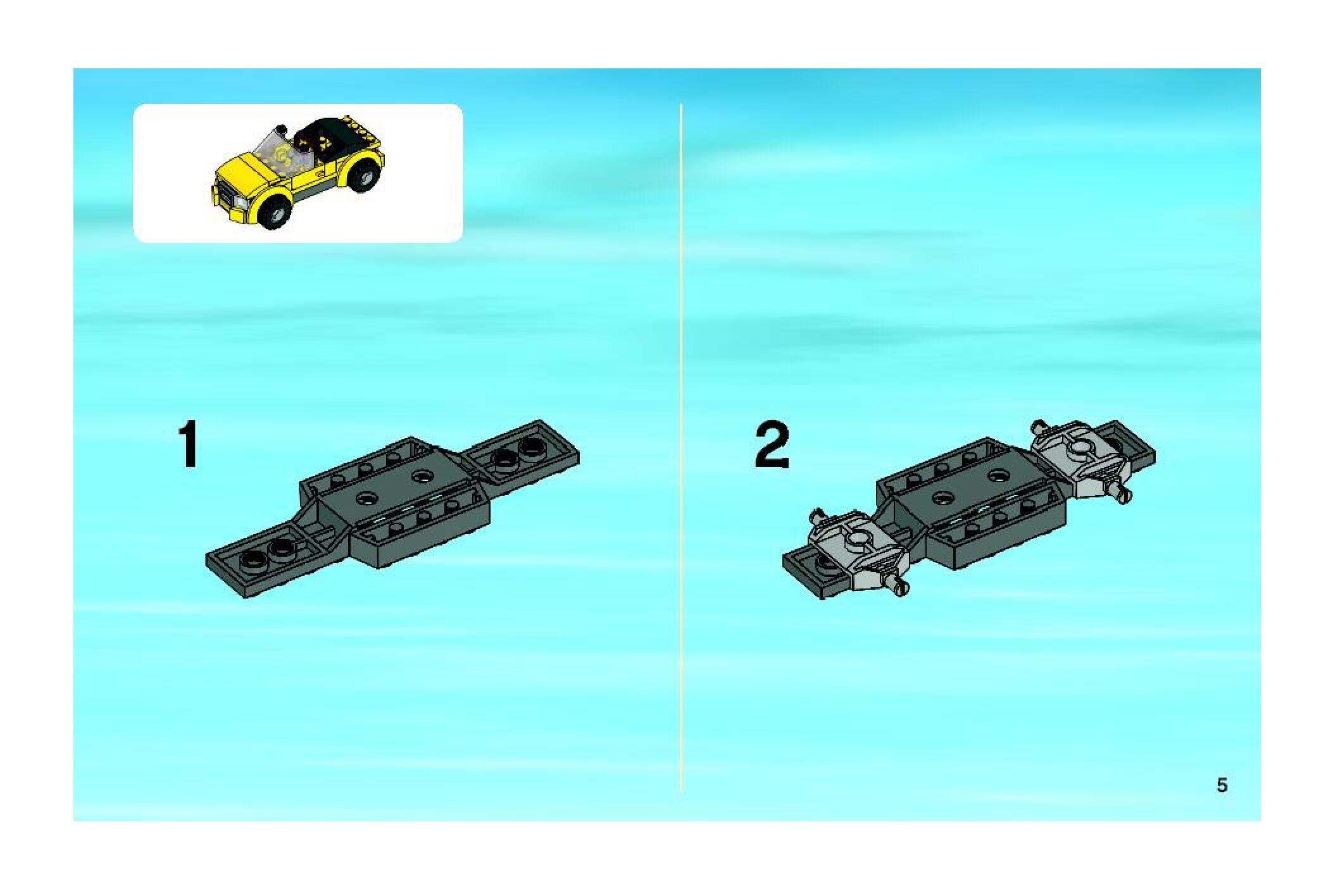 1

2

5