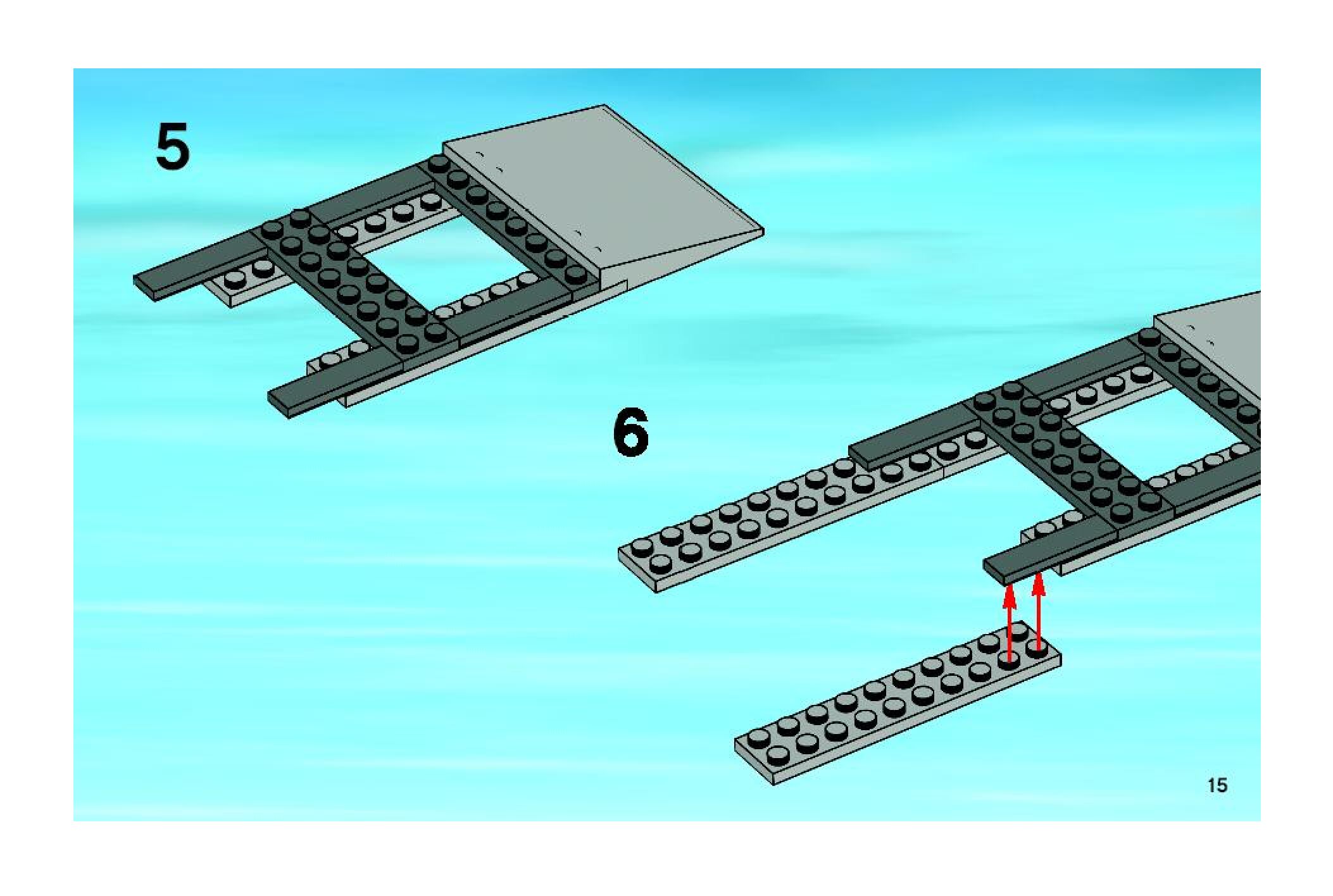 5

6

15