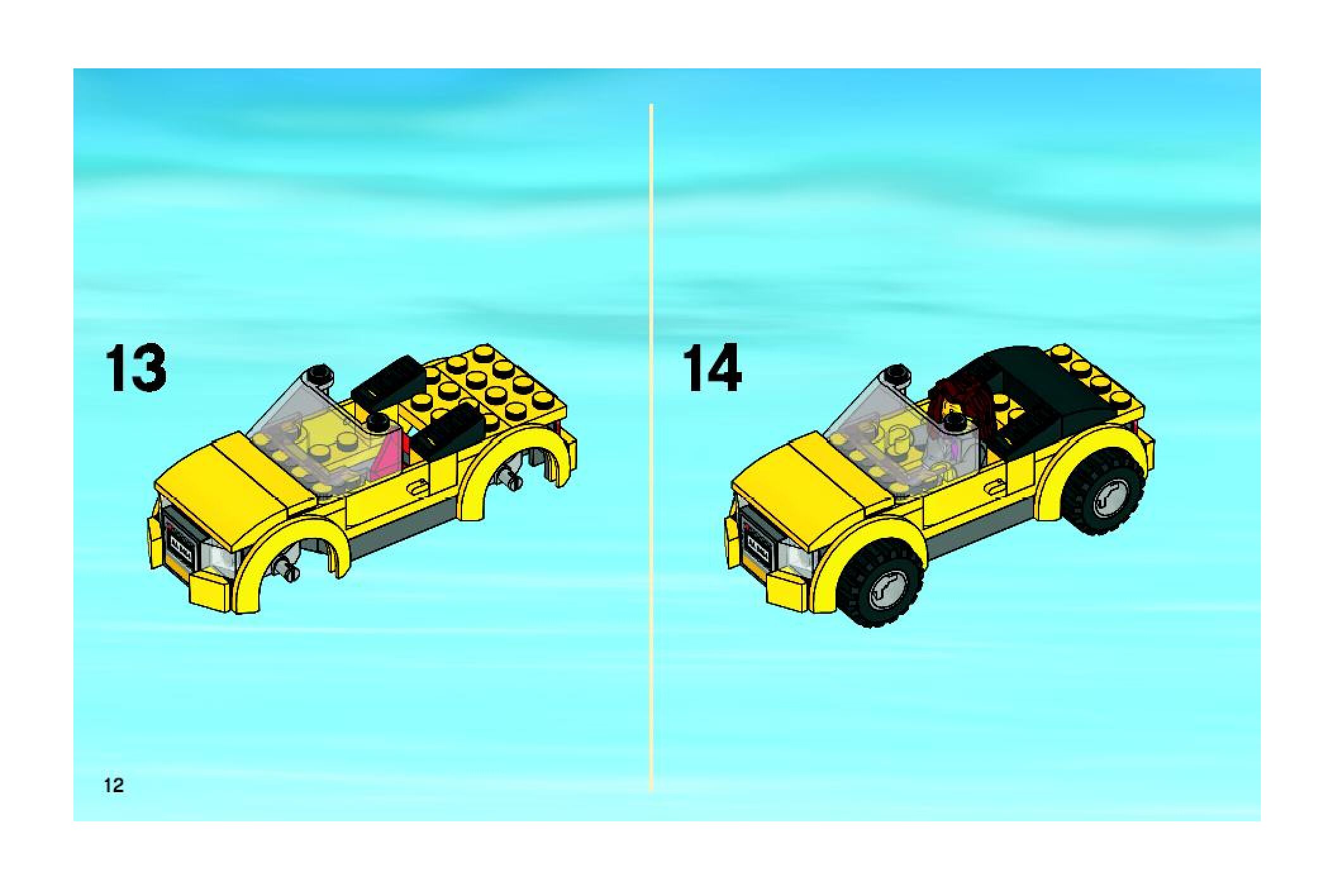 13

14

12