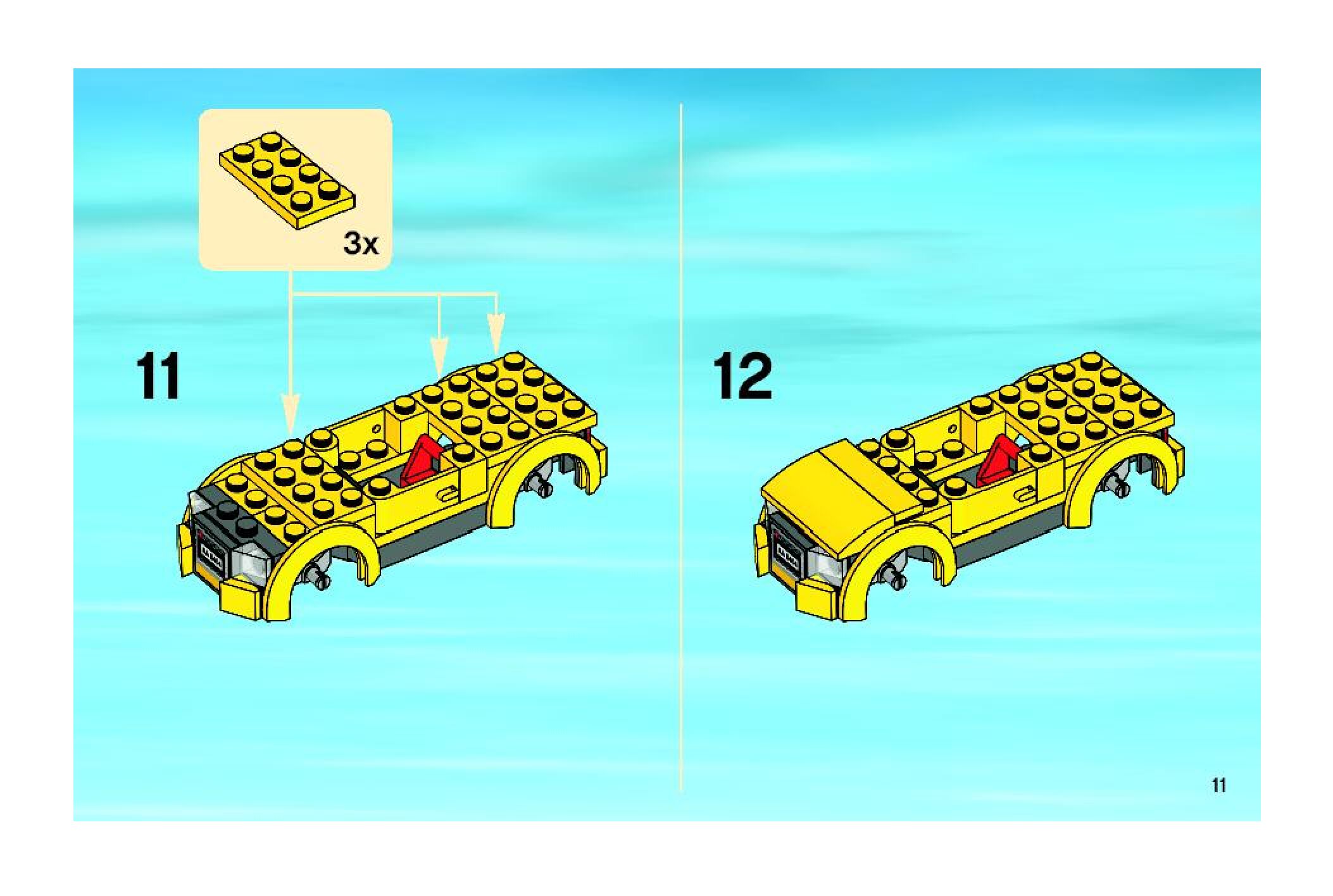 3x

11

12

11