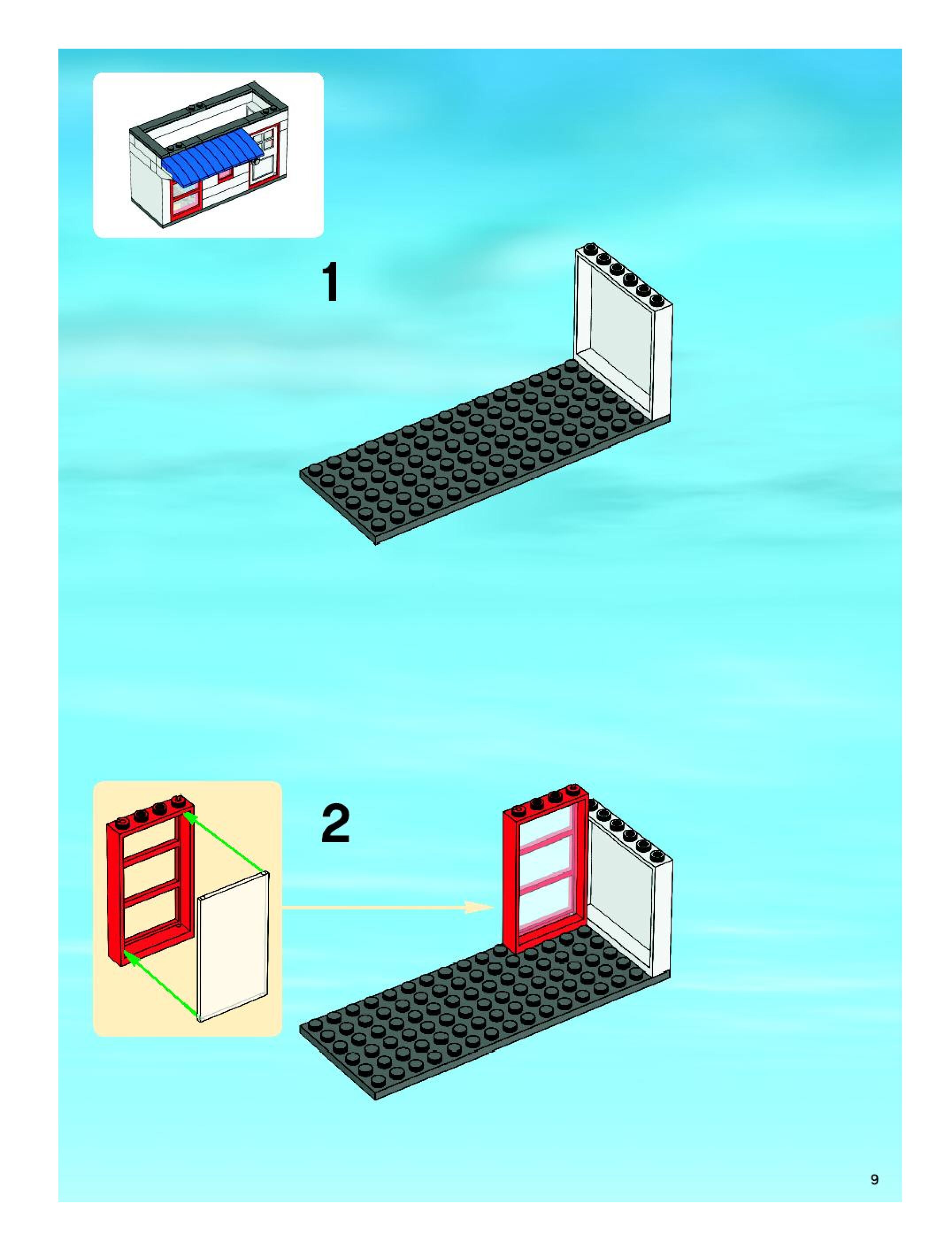 1

2

9