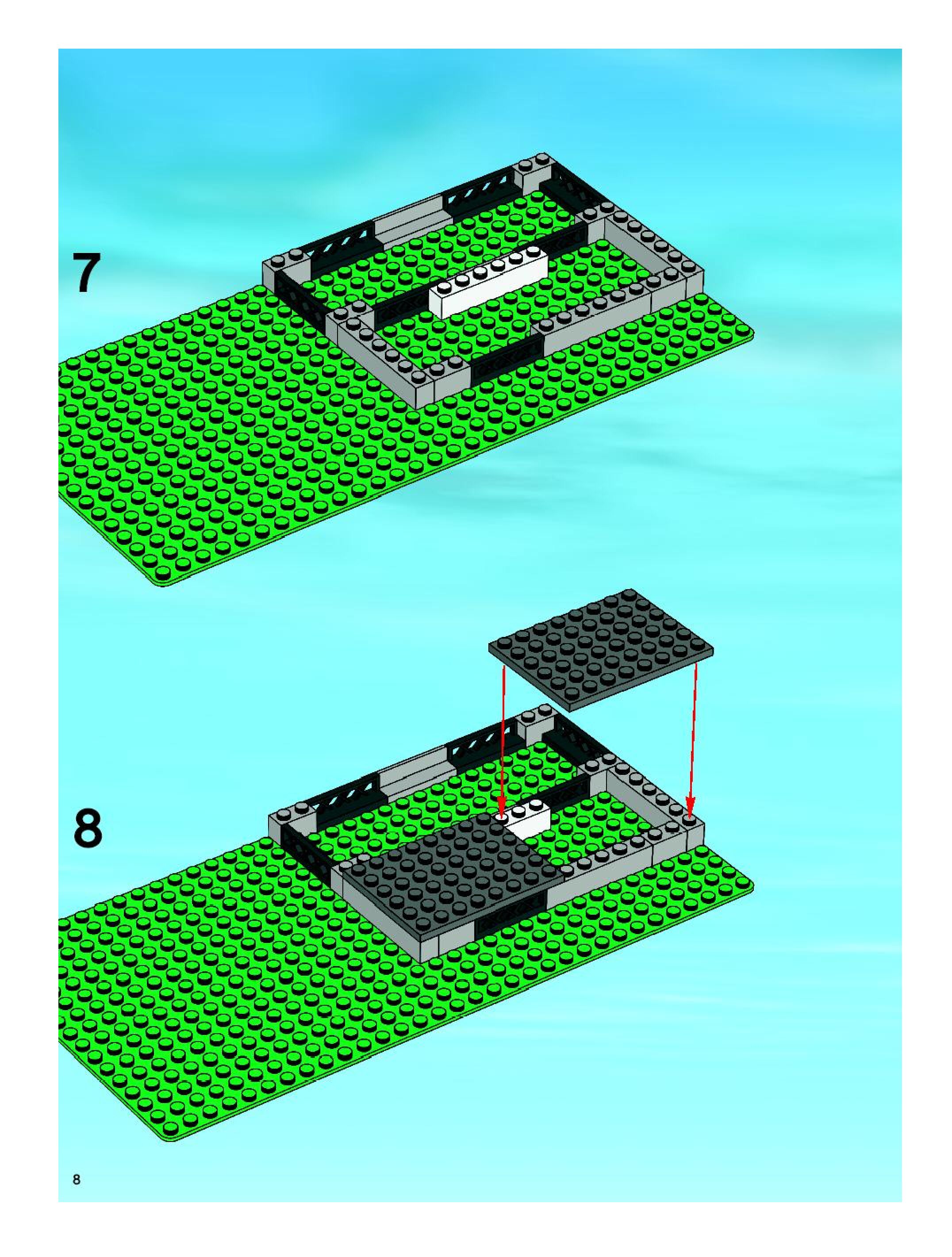 7

8

8