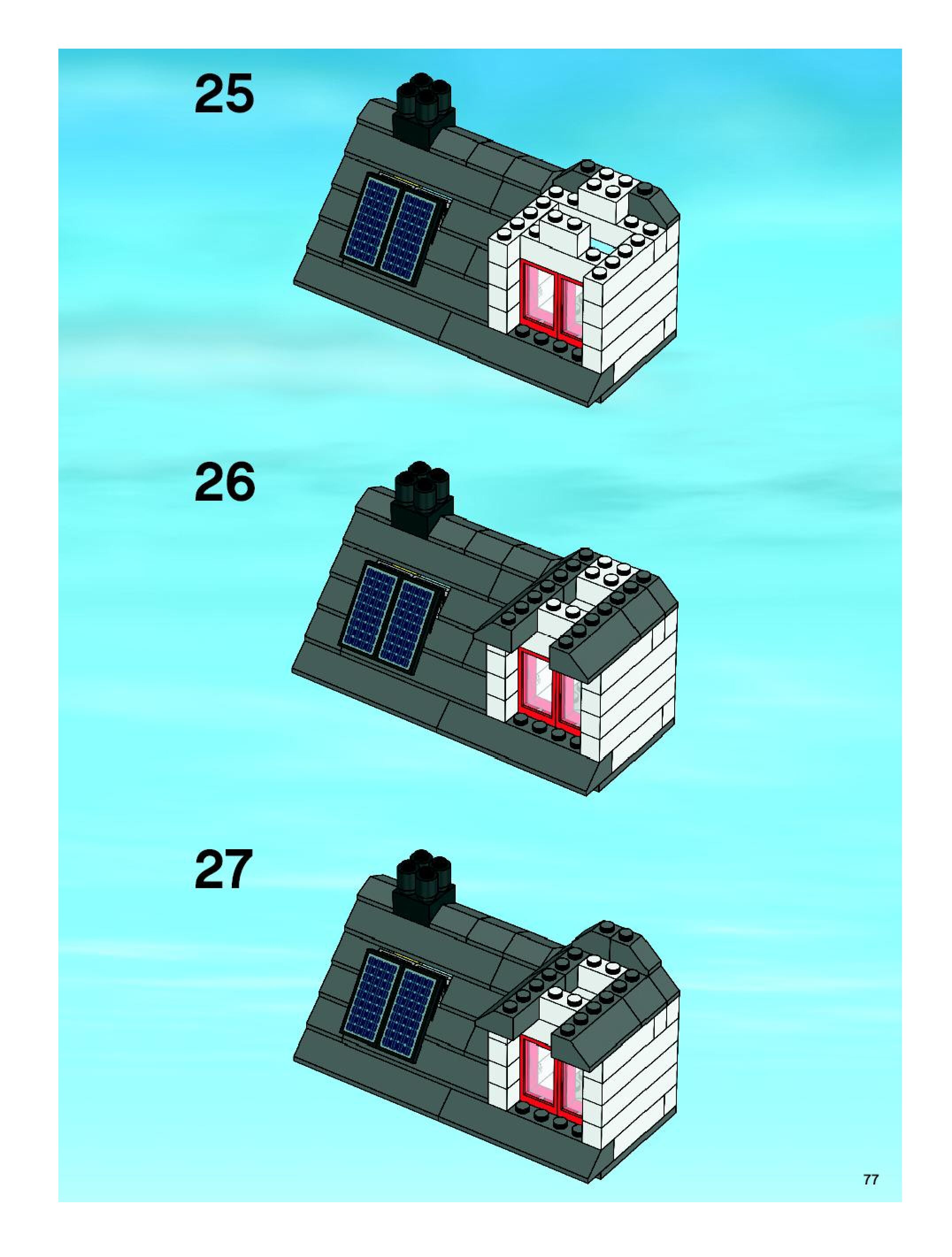 25

26

27

77