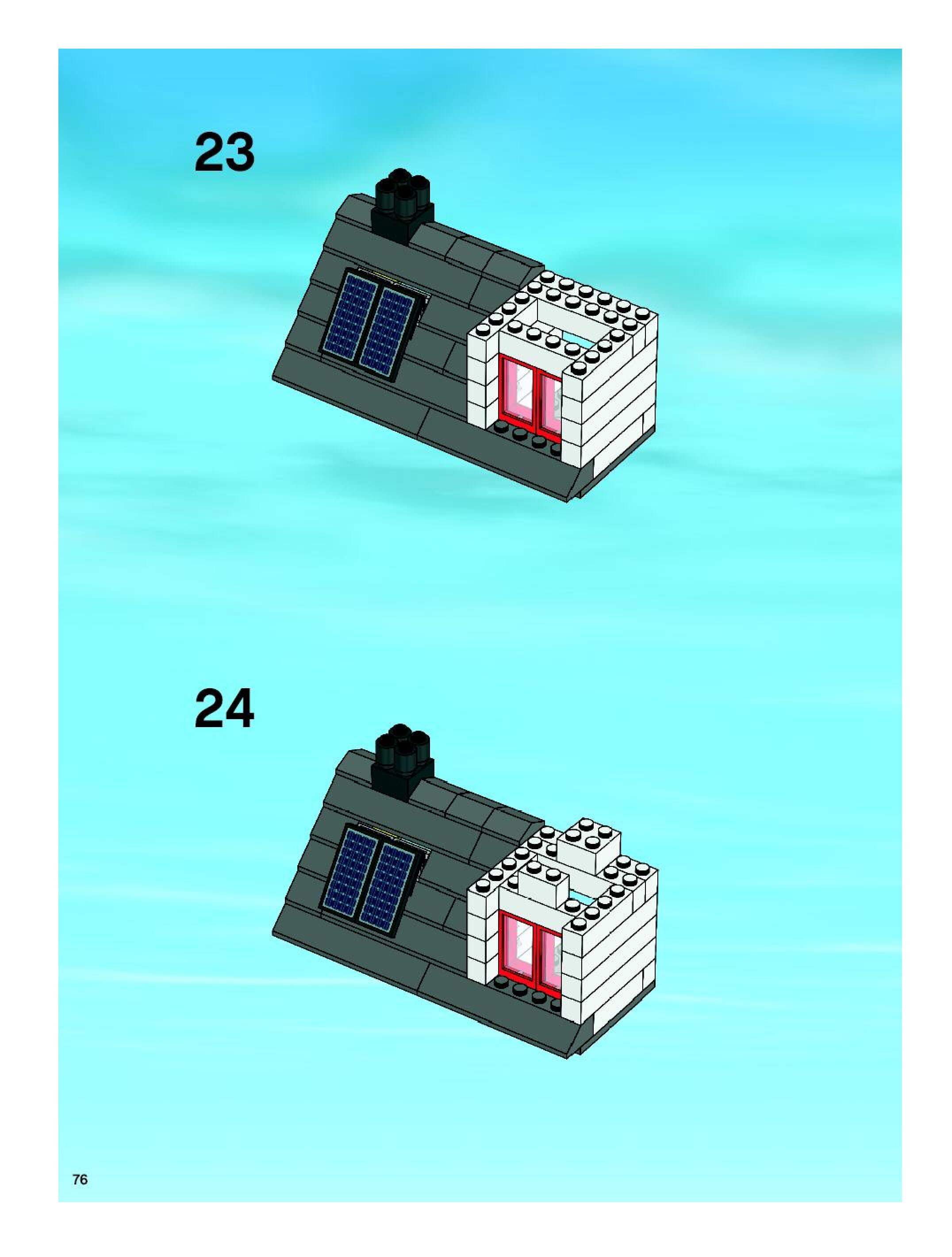 23

24

76