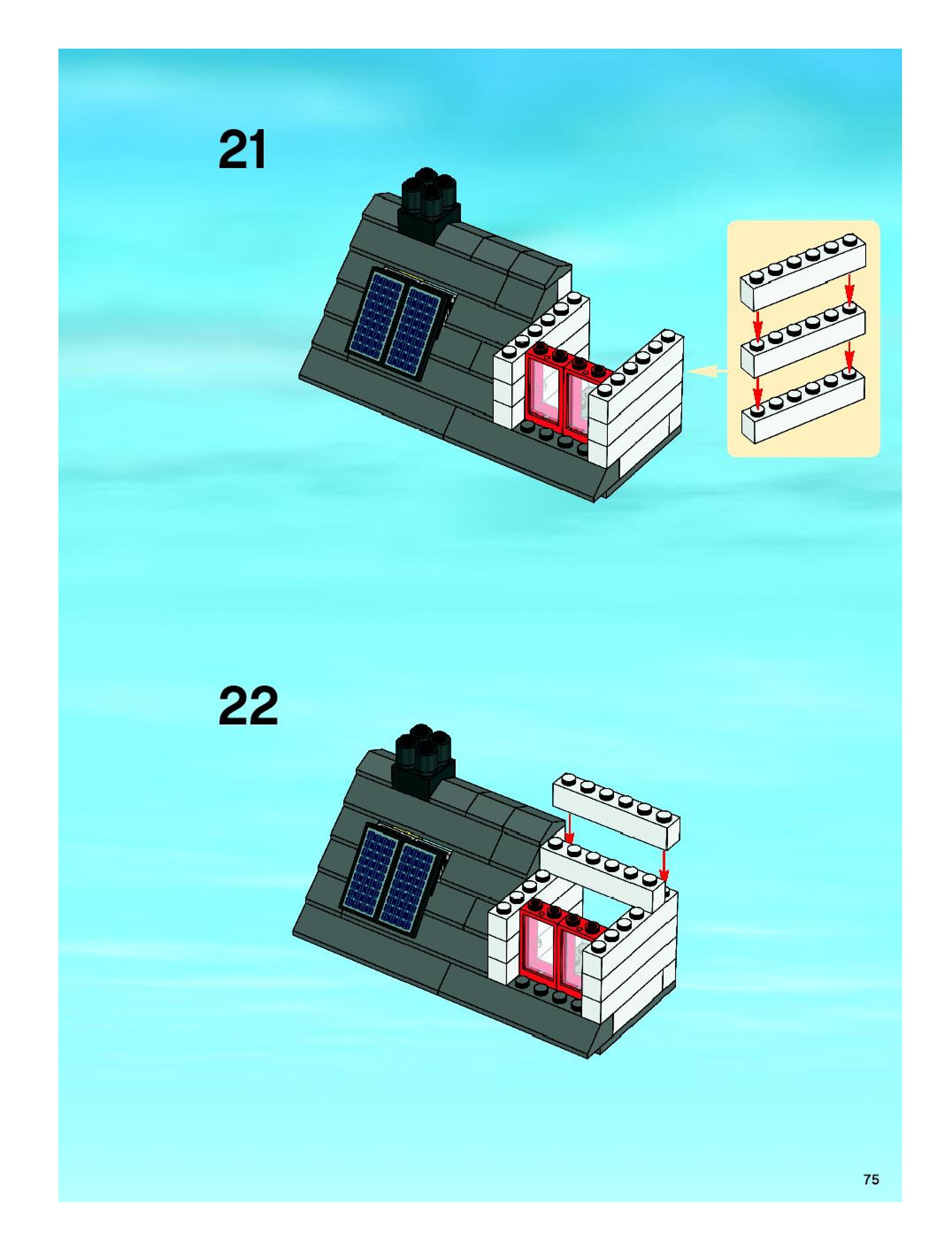 21

22

75