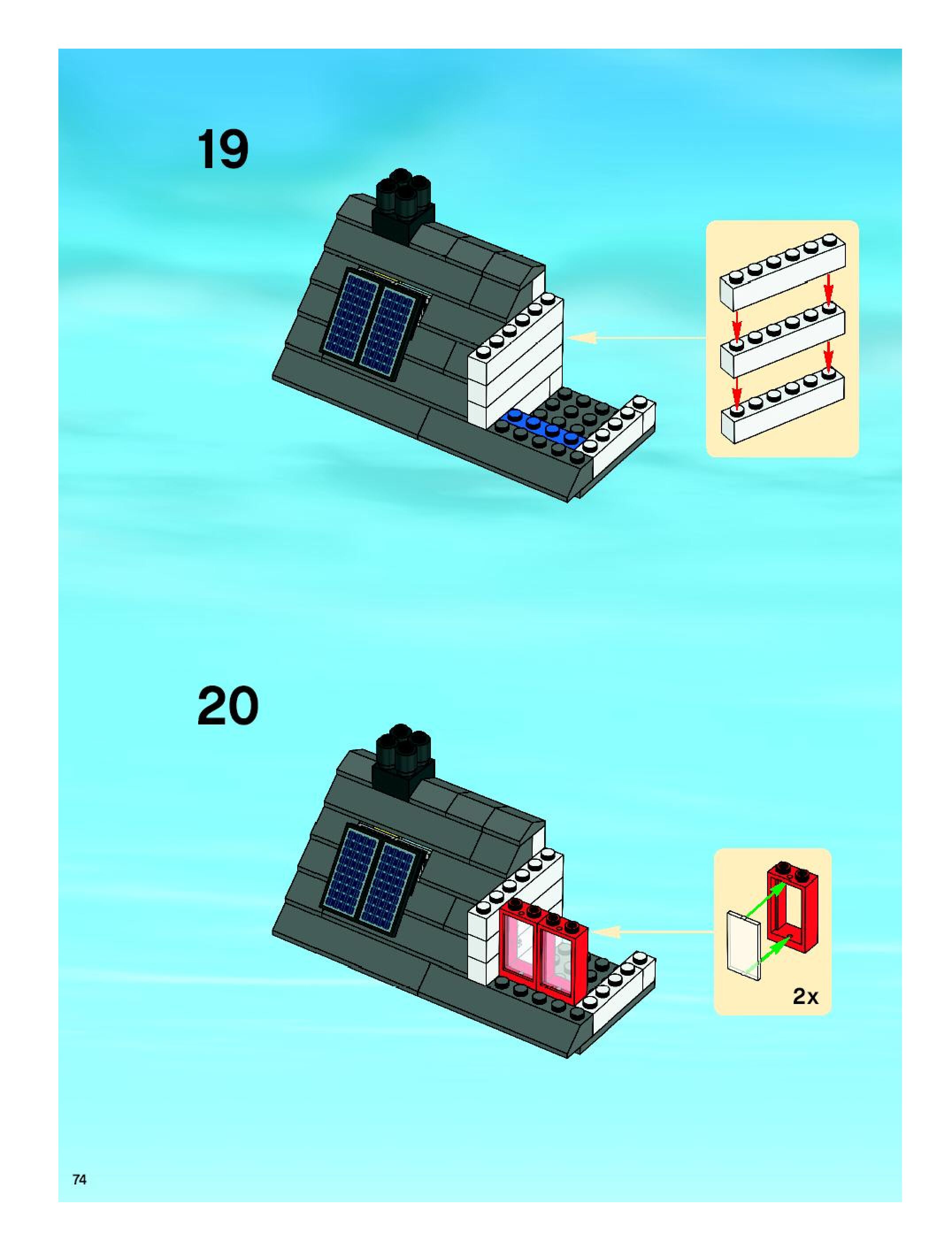 19

20

2x

74