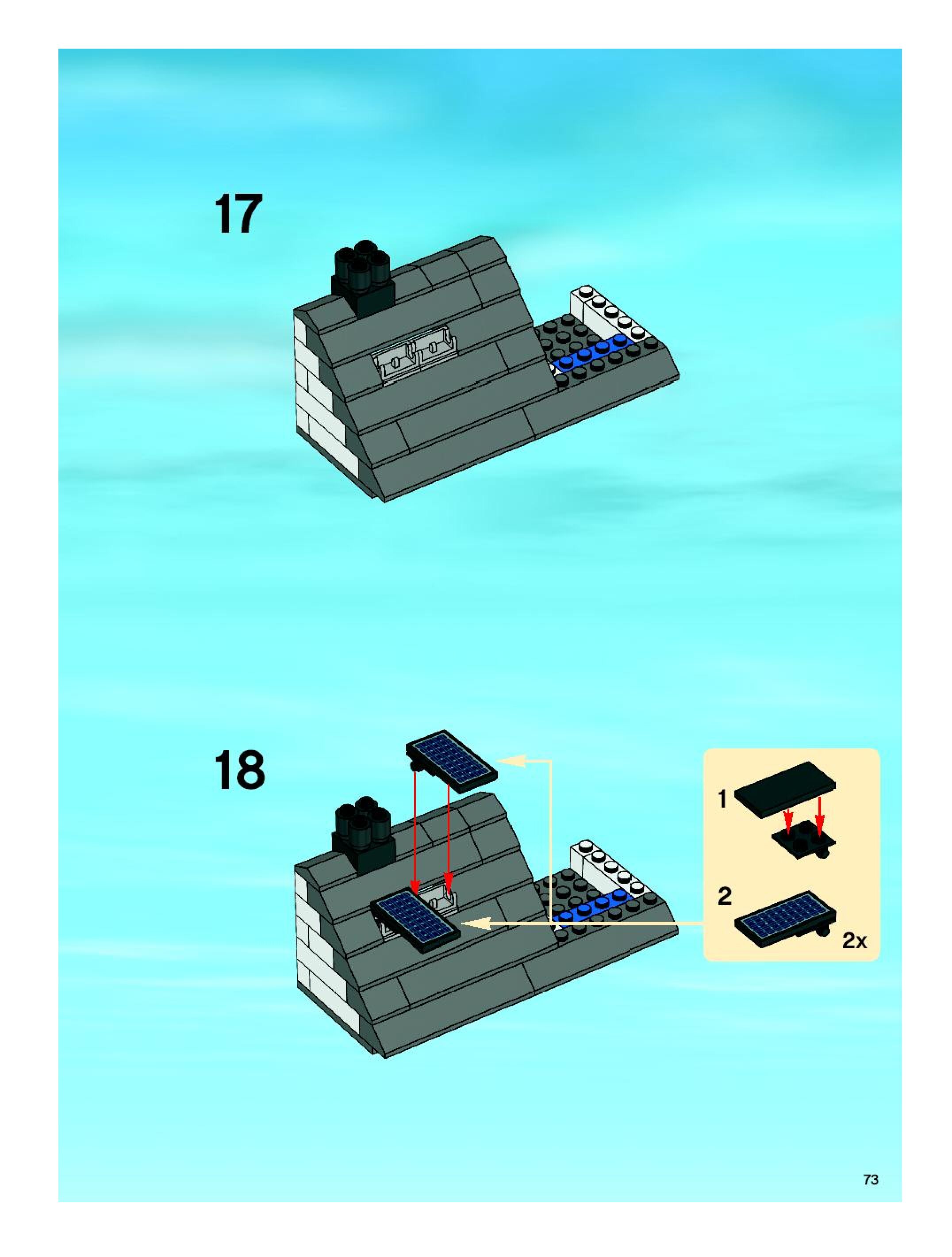 17

18

1

2

2x

73