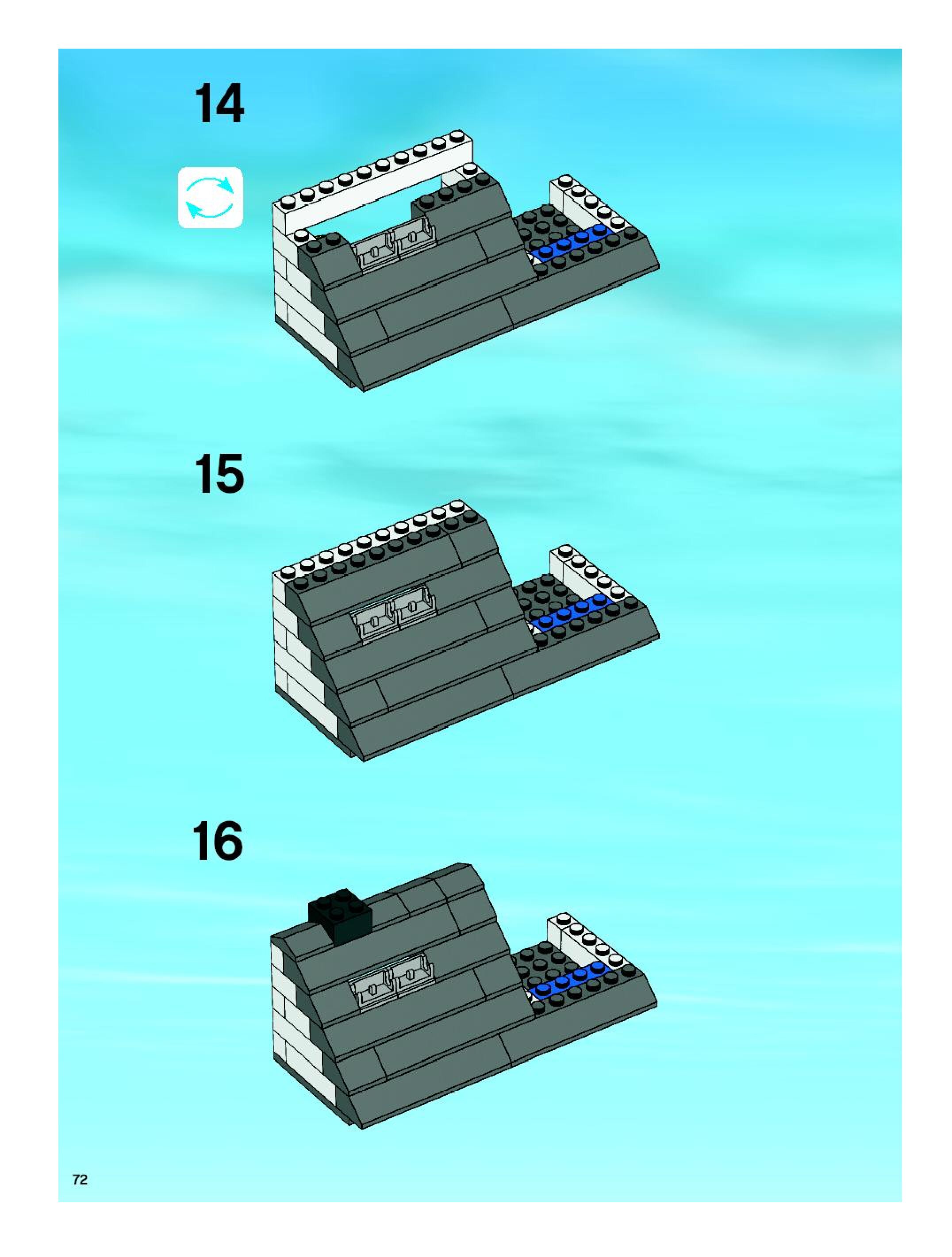 14

15

16

72