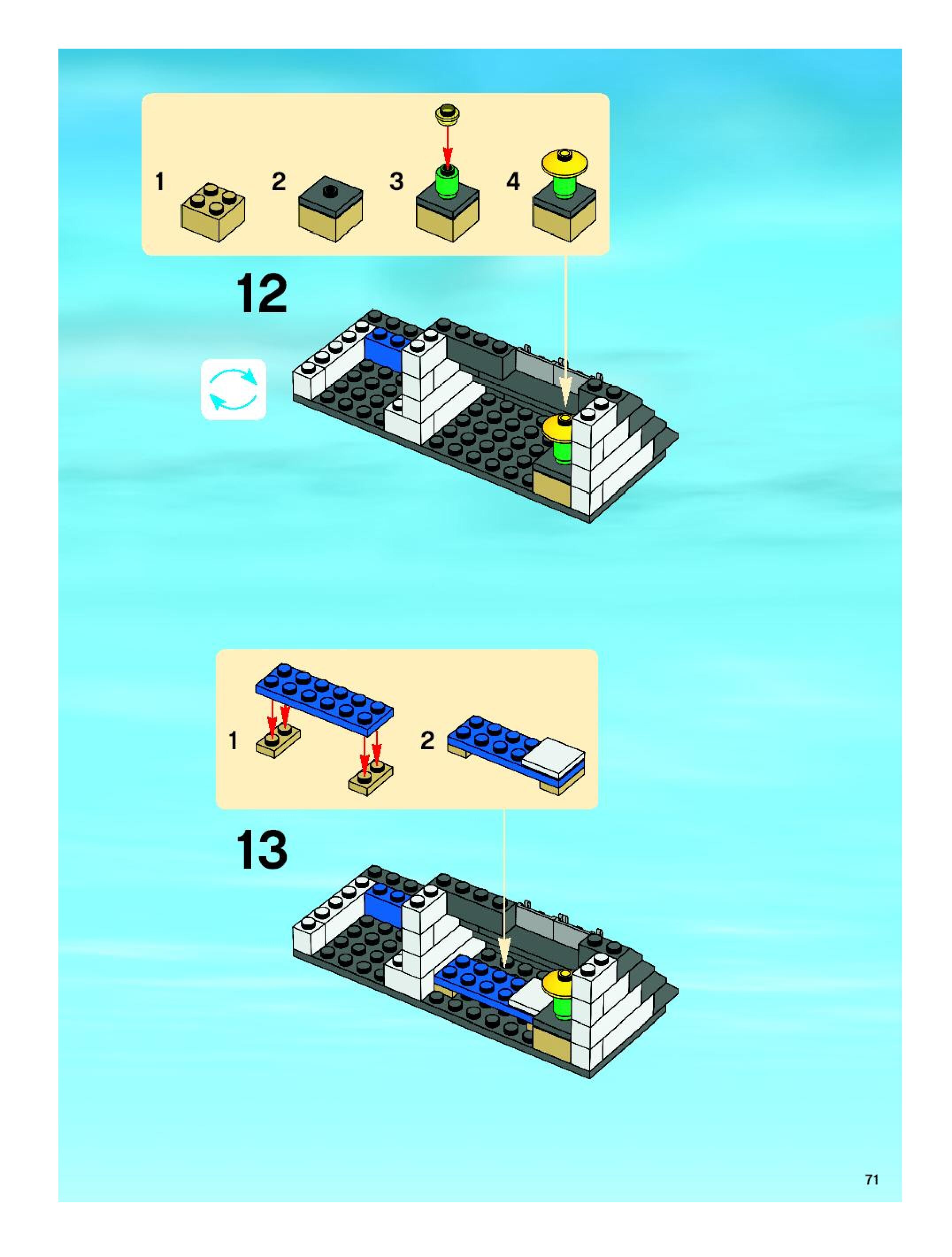 1 2 3 4

12

1 2

13

71