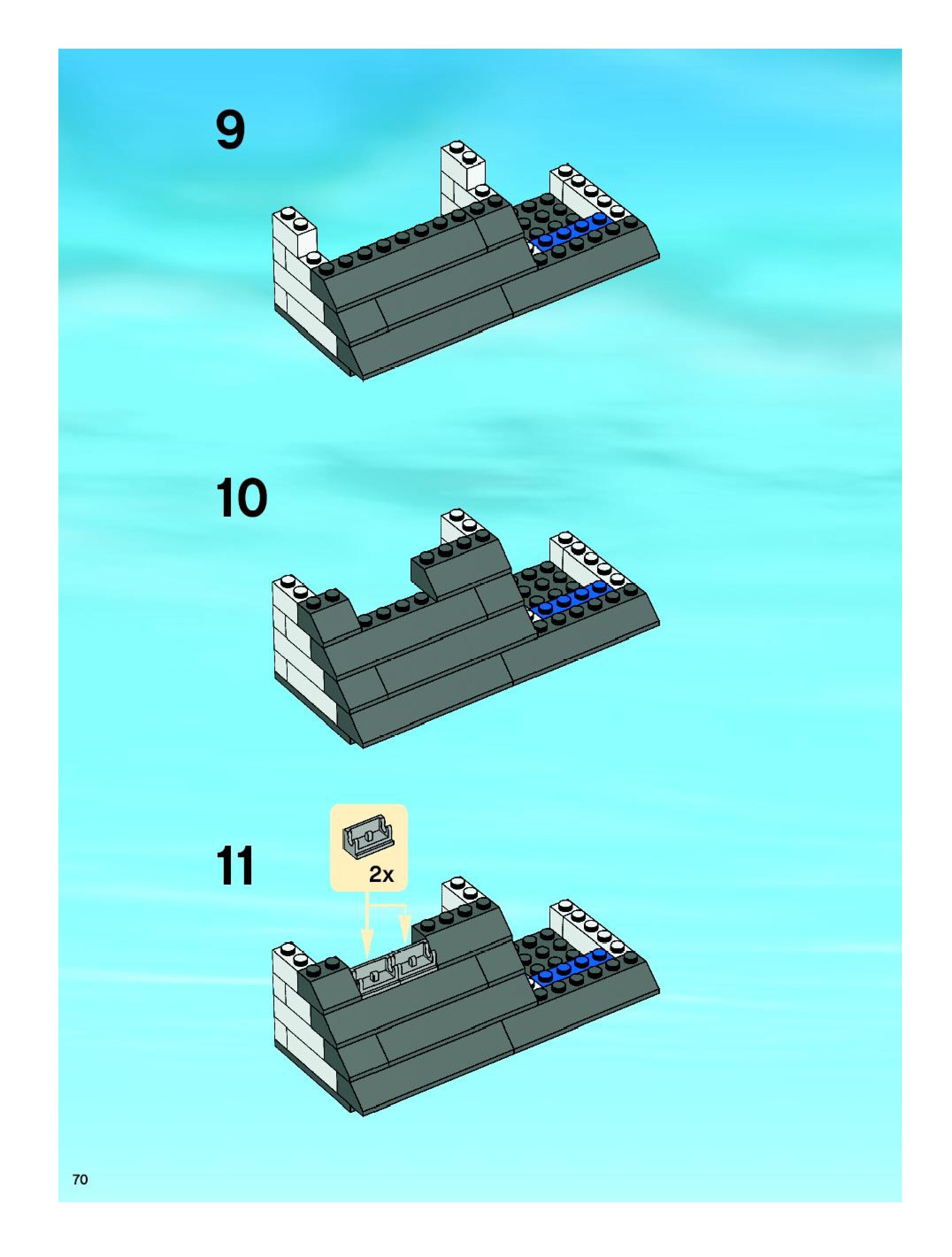 9

10

11

2x

70