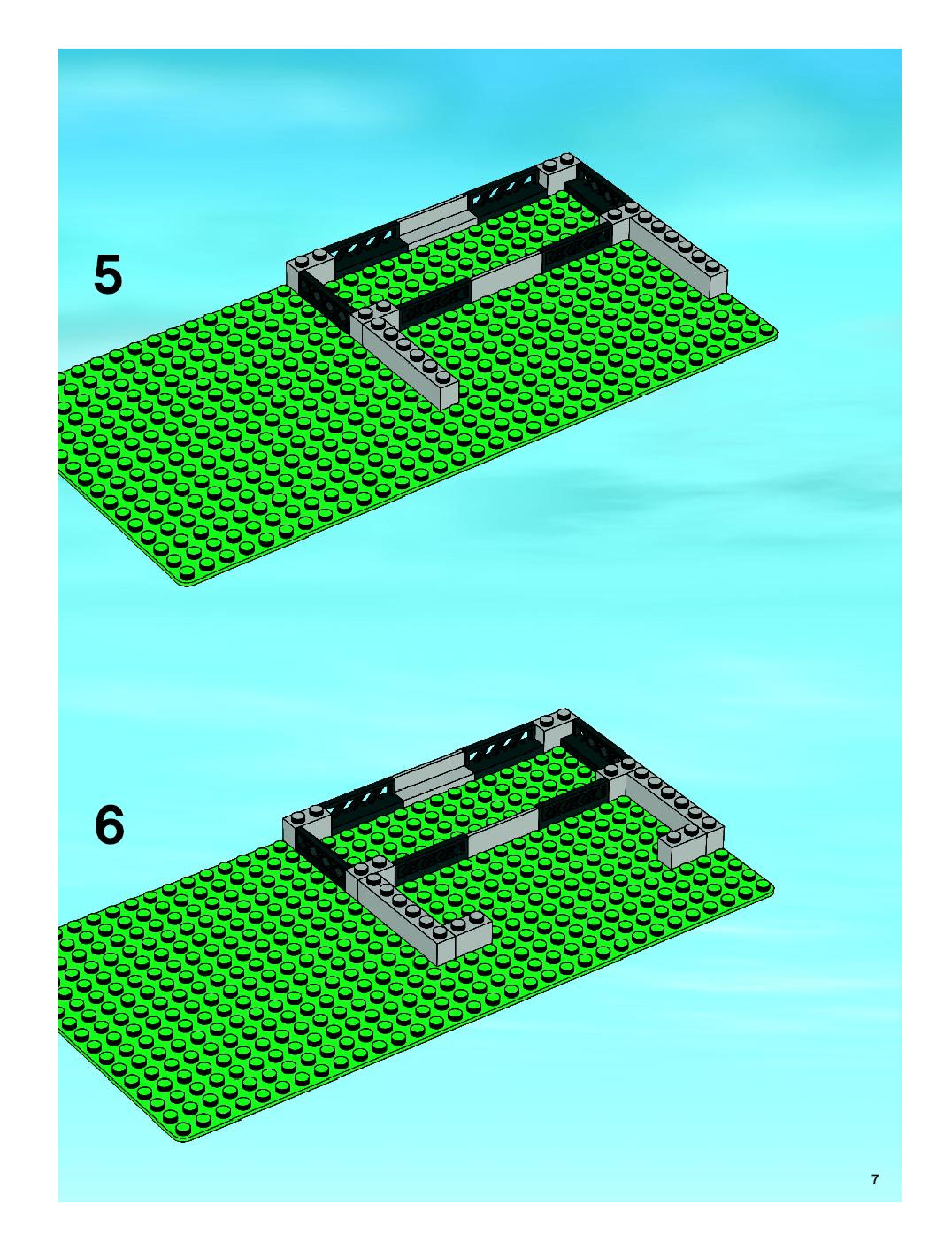 5

6

7