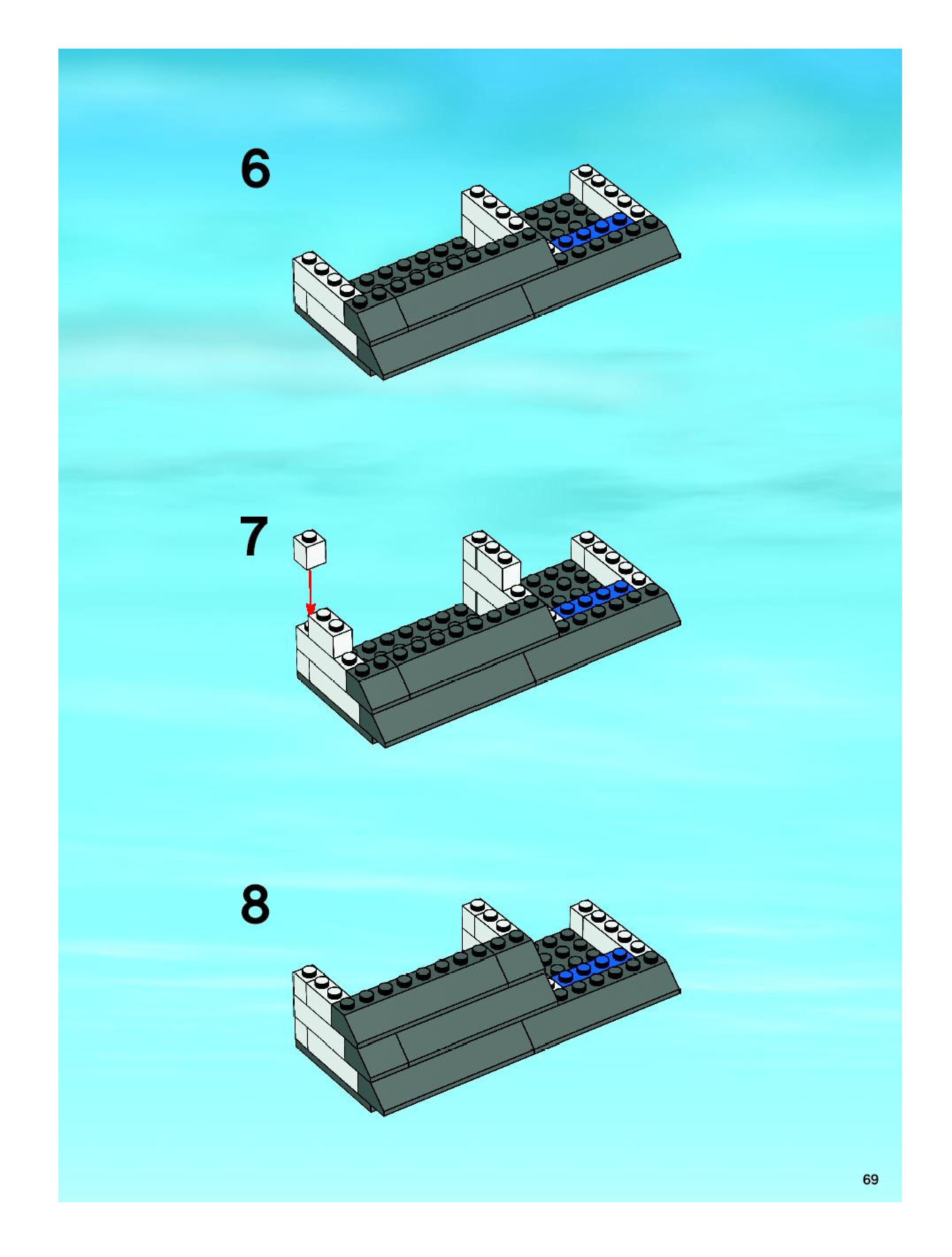 6

7

8

69