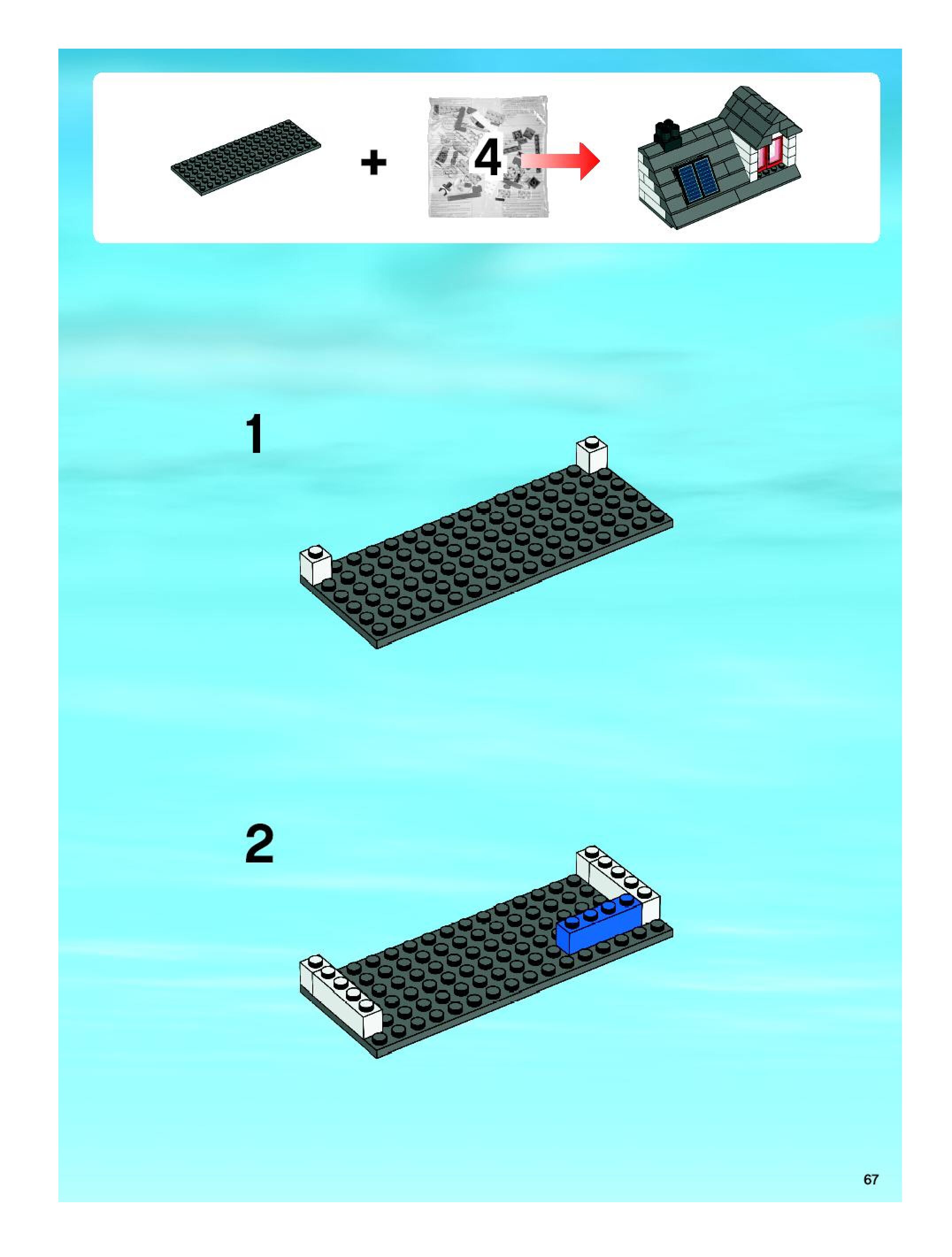 + 4

1

2

67