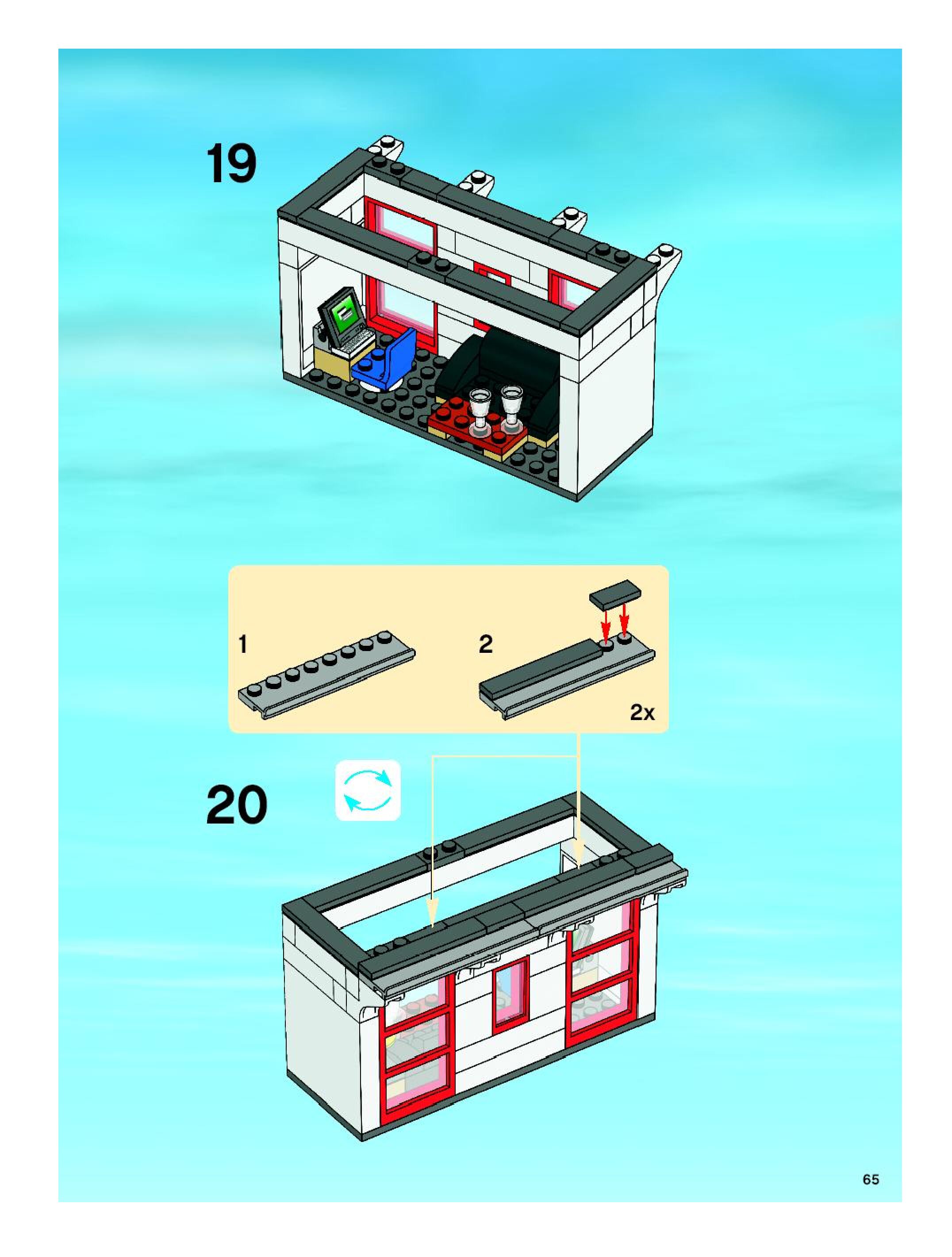 19

1

2

2x

20

65