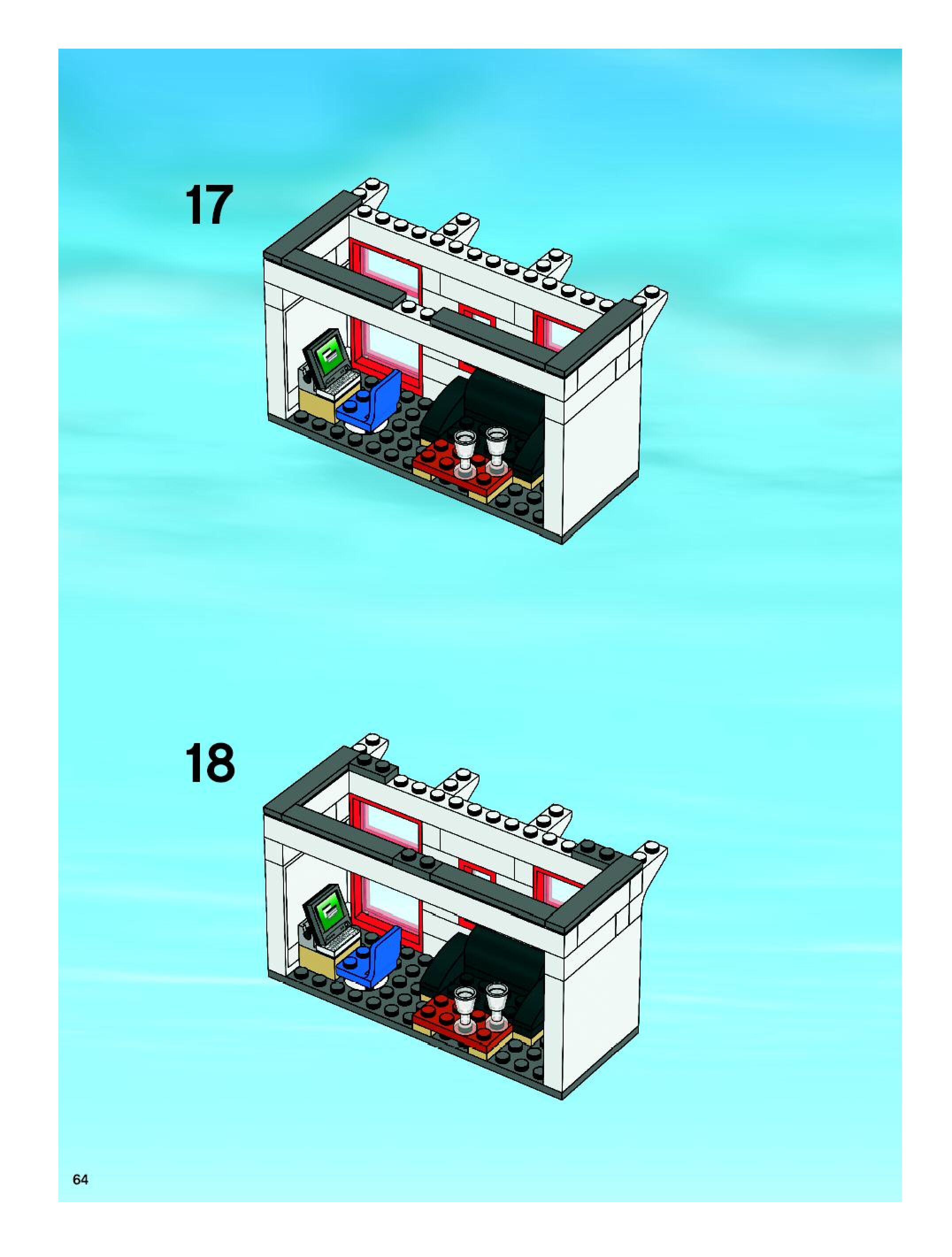 17

18

64