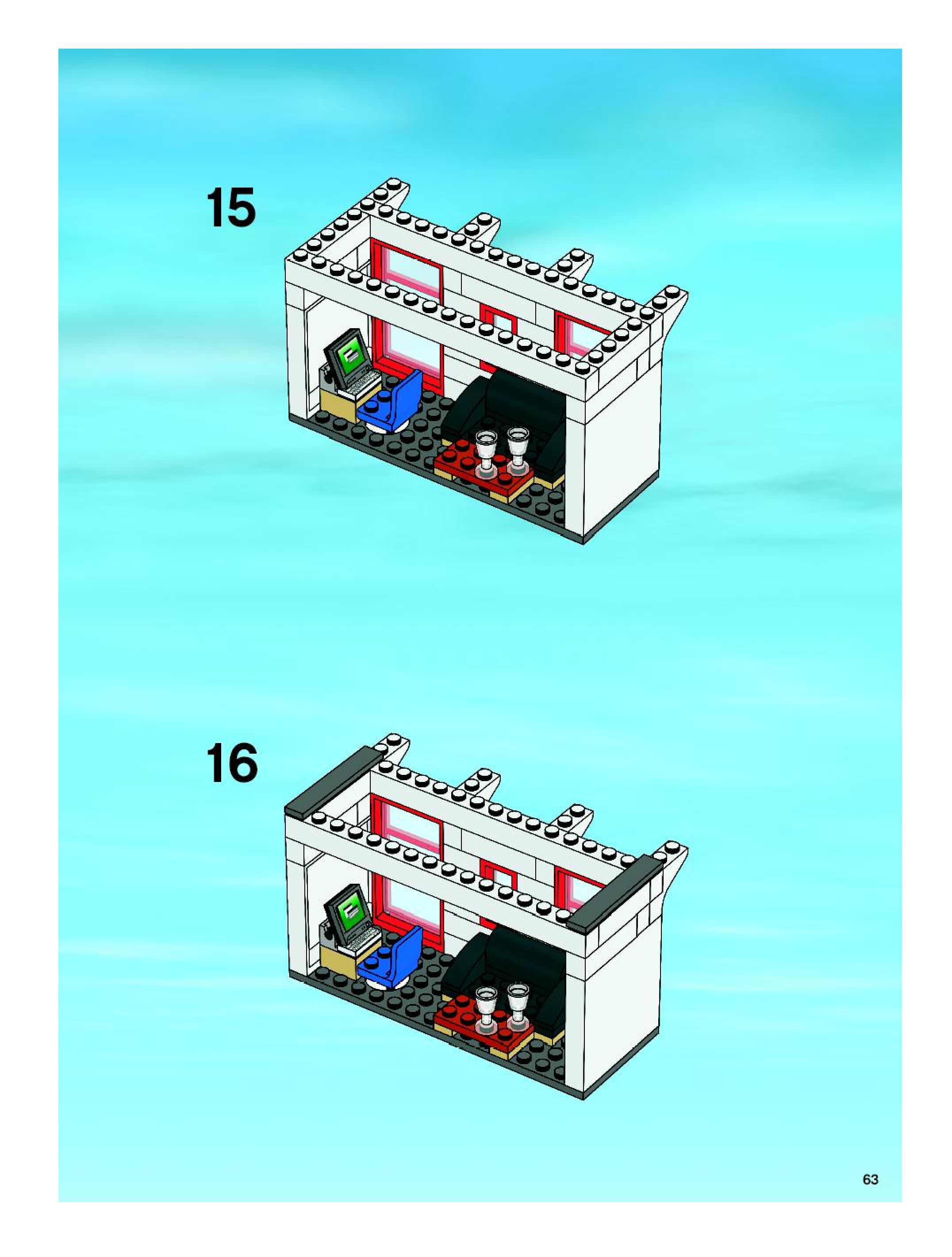 15

16

63