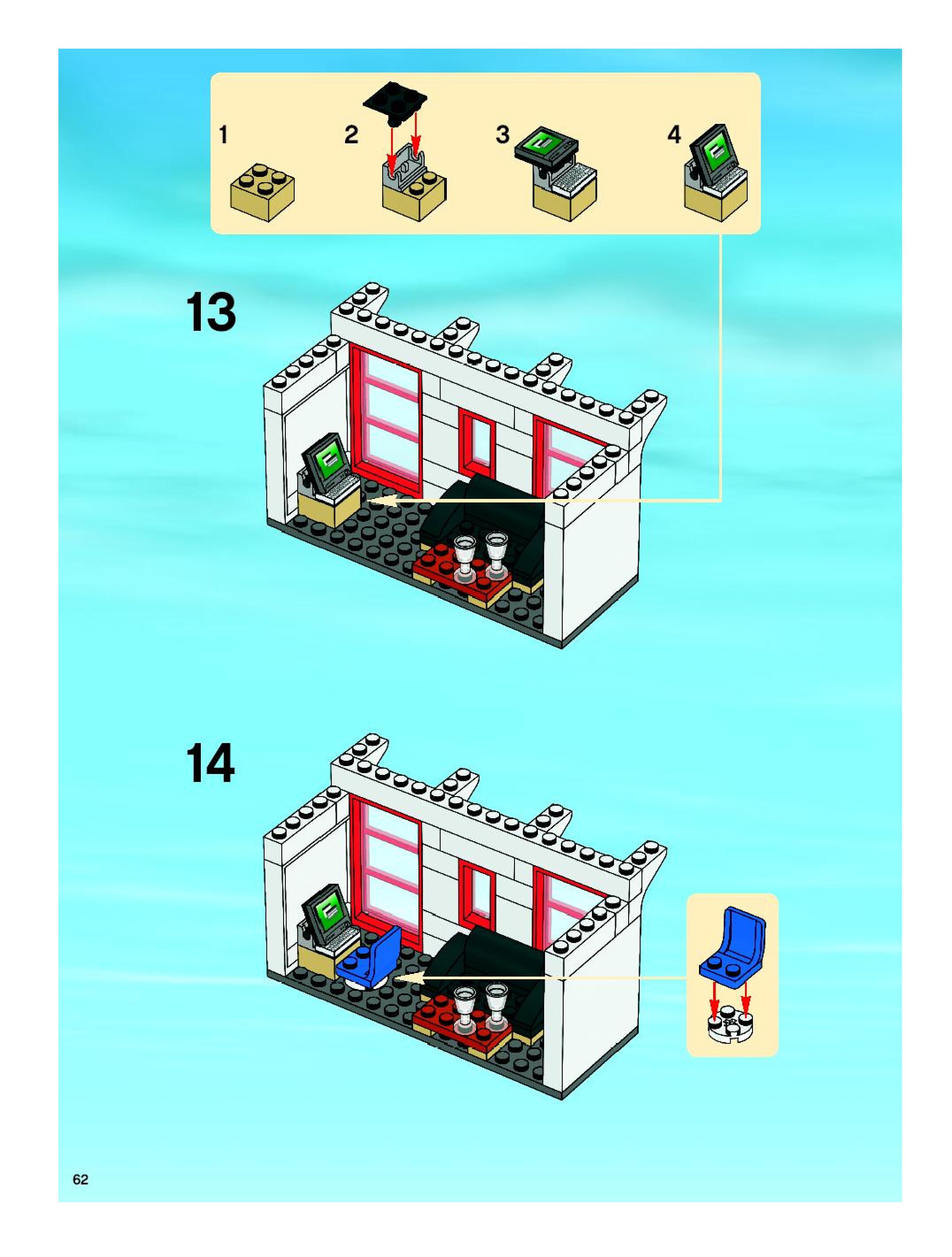 1
2
3
4

13

14

62