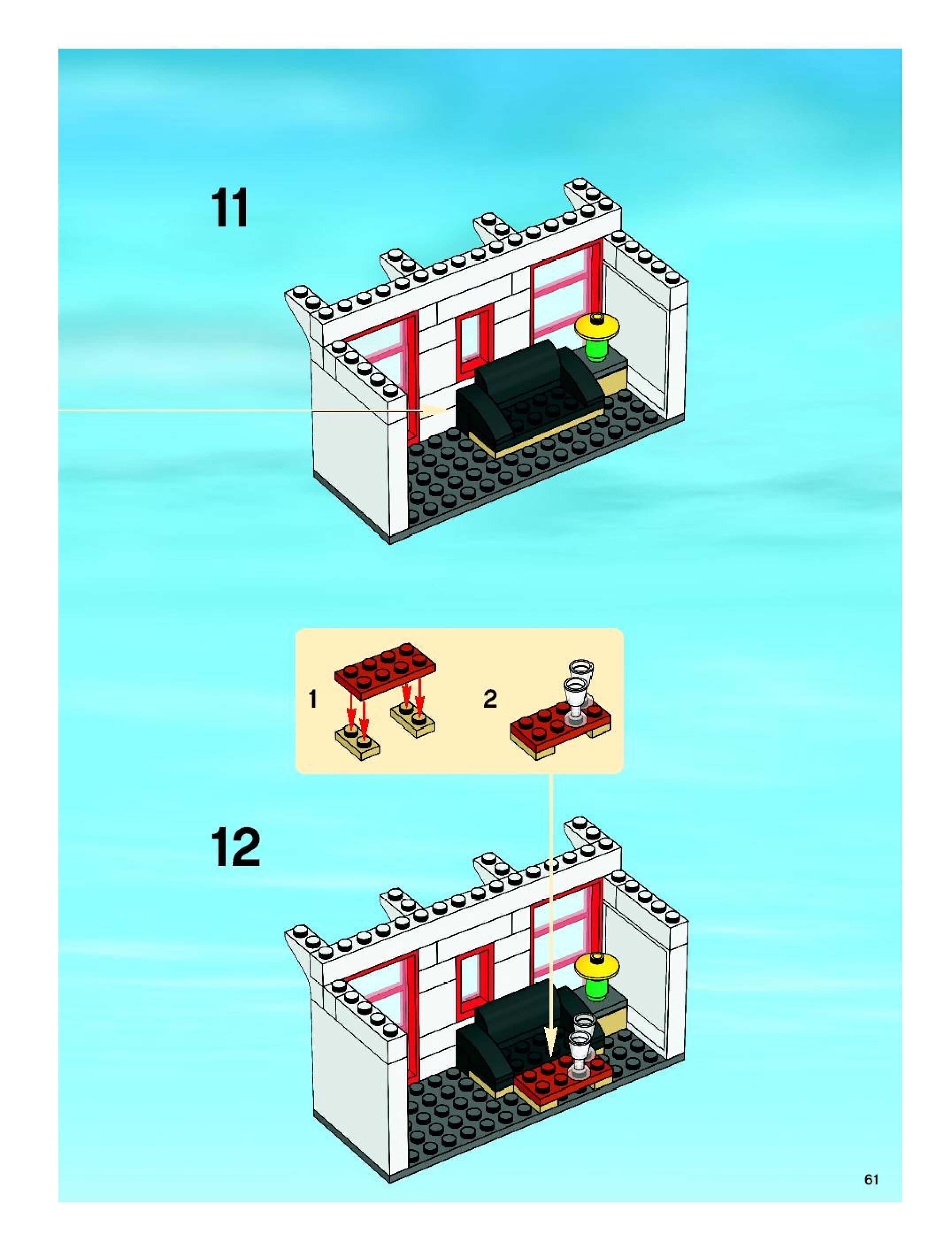 11

1

2

12

61