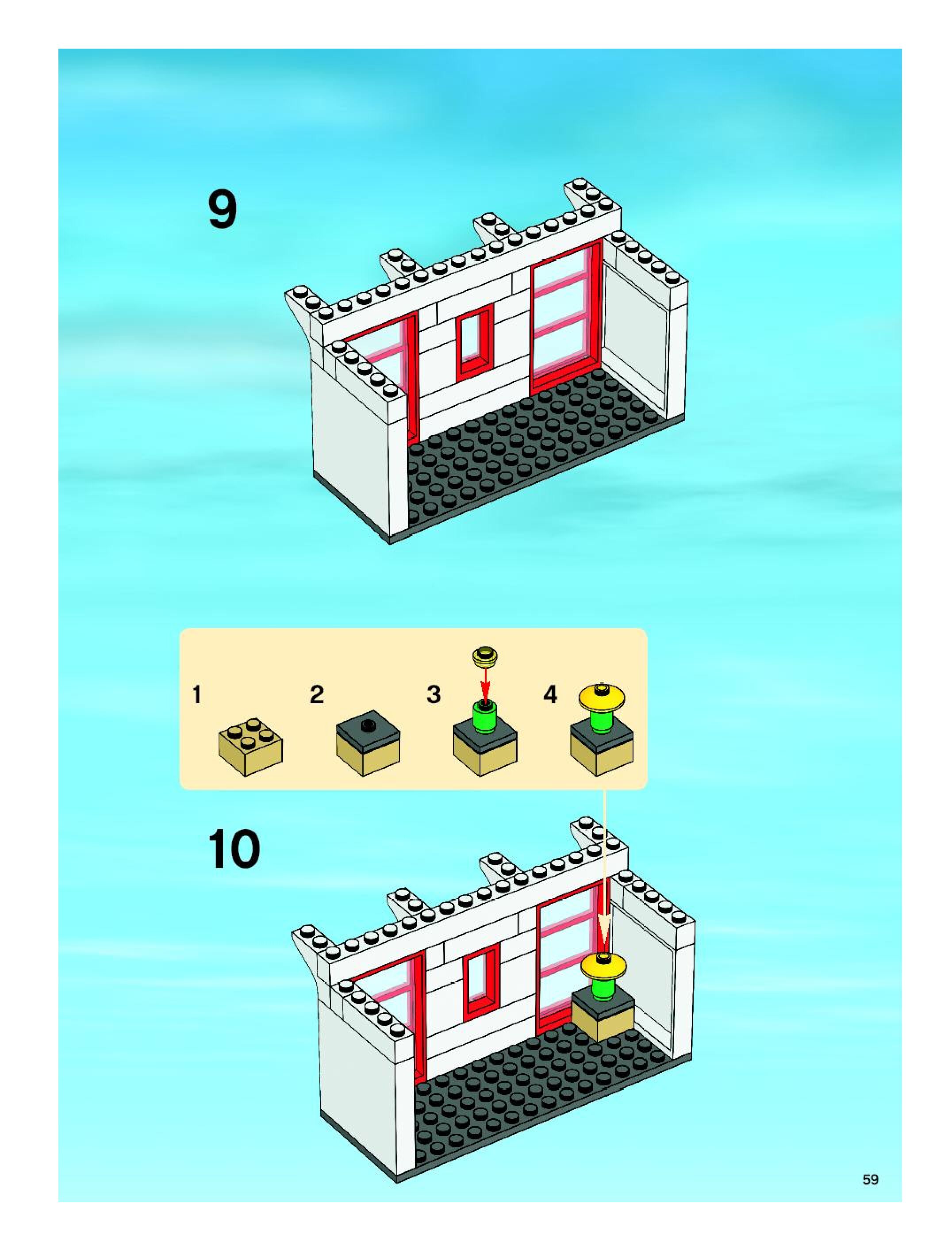 9

1

2

3

4

10

59