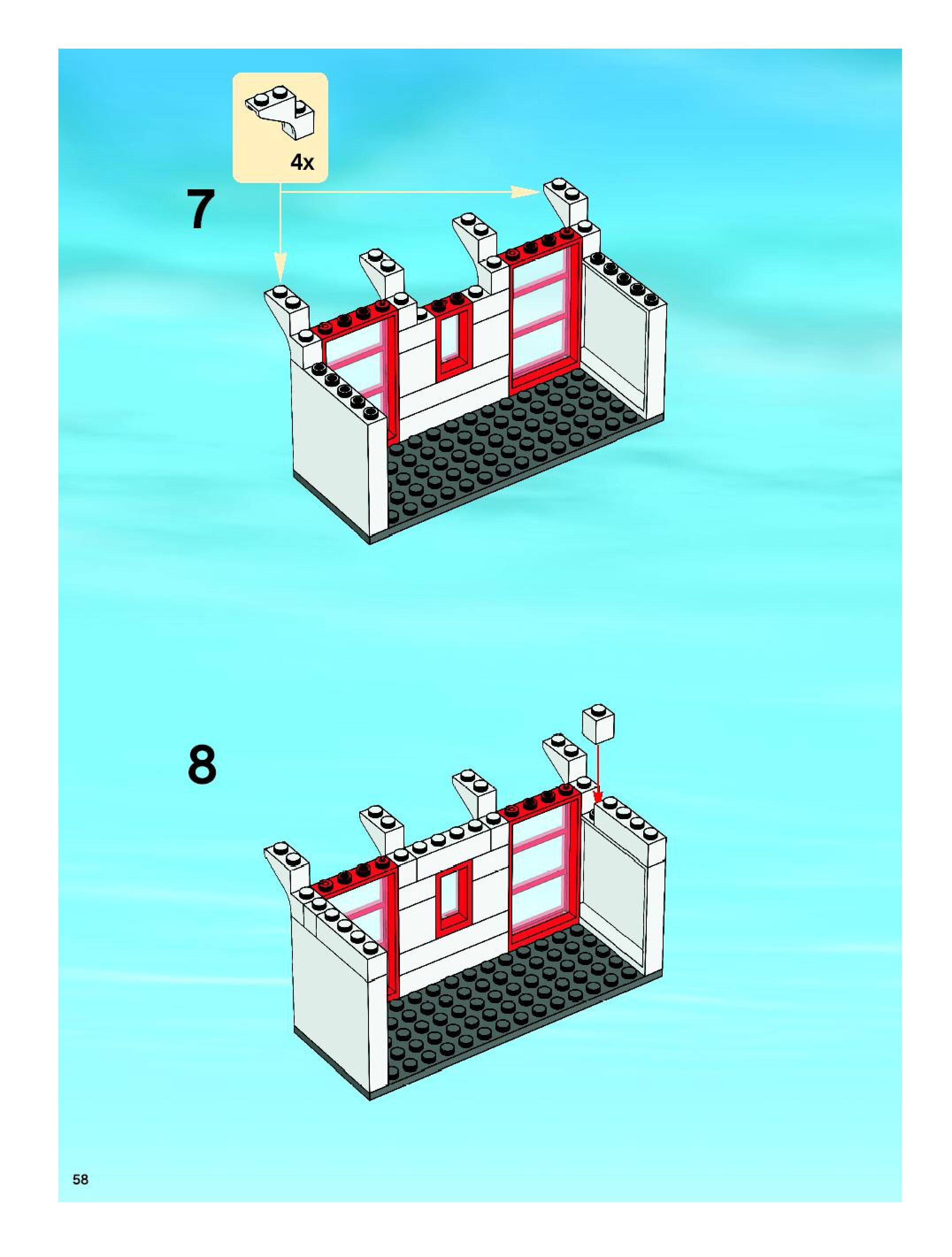 4x

7

8

58