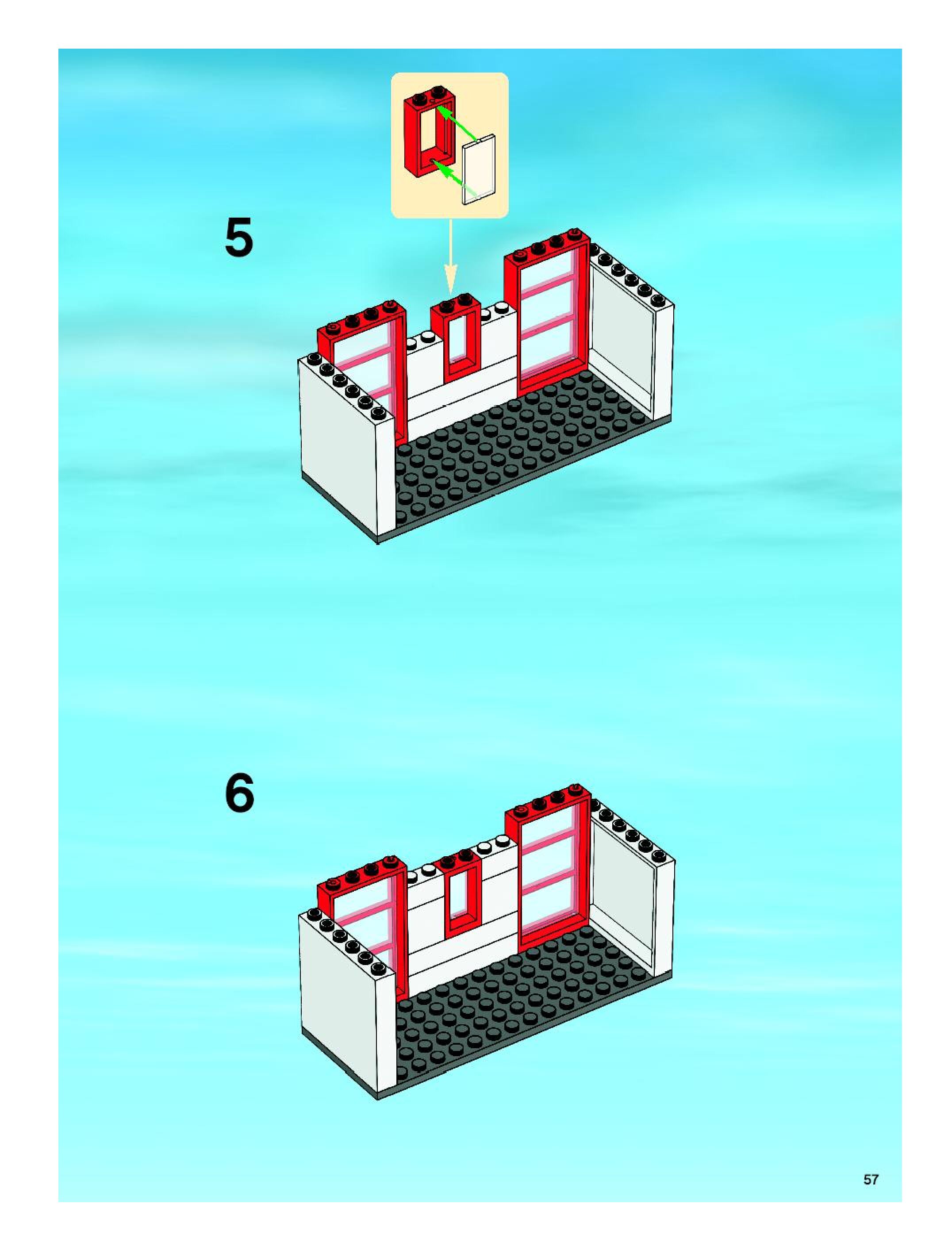 5

6

57