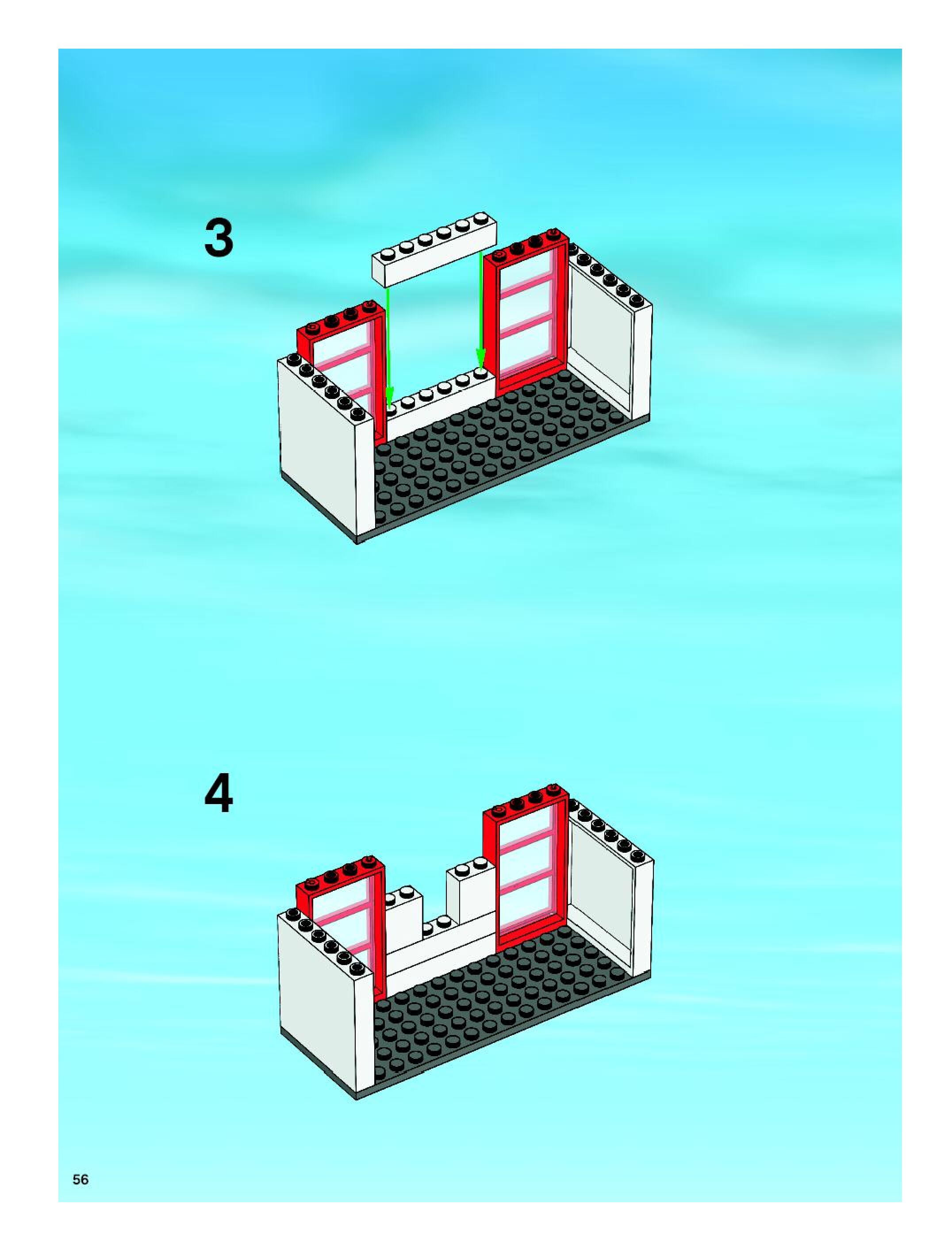 3

4

56