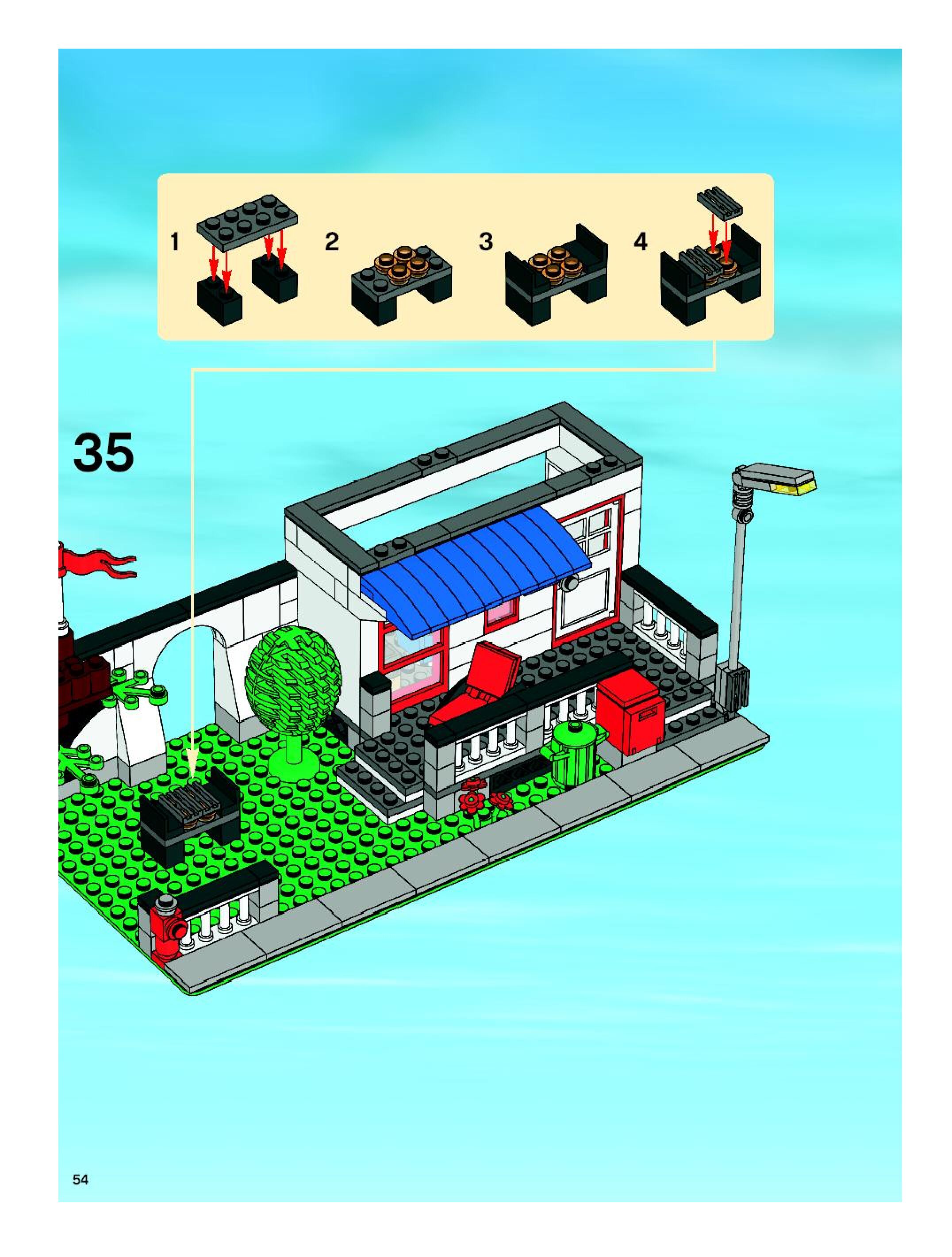 1
2
3
4

35

54