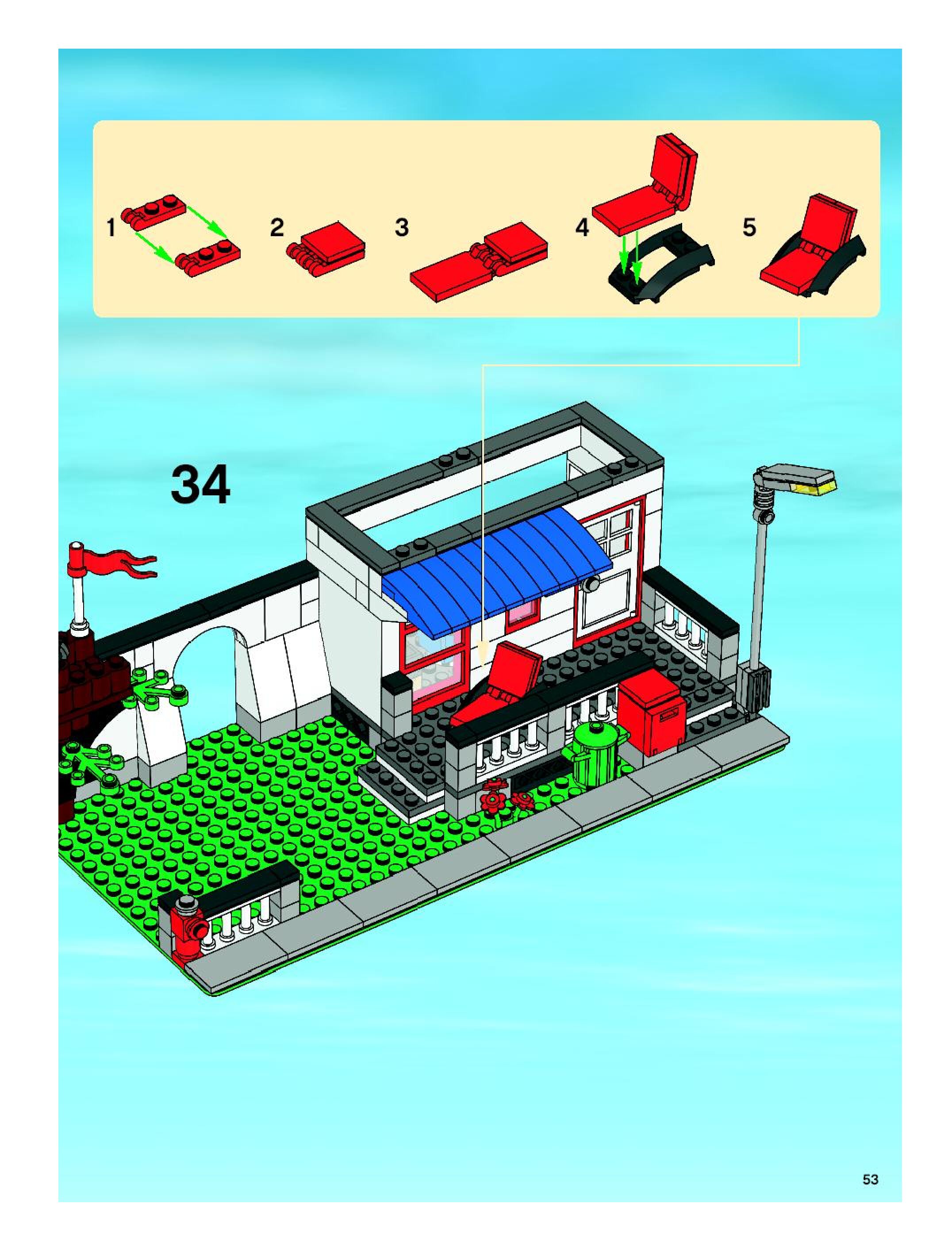 1

2

3

4

5

34

53