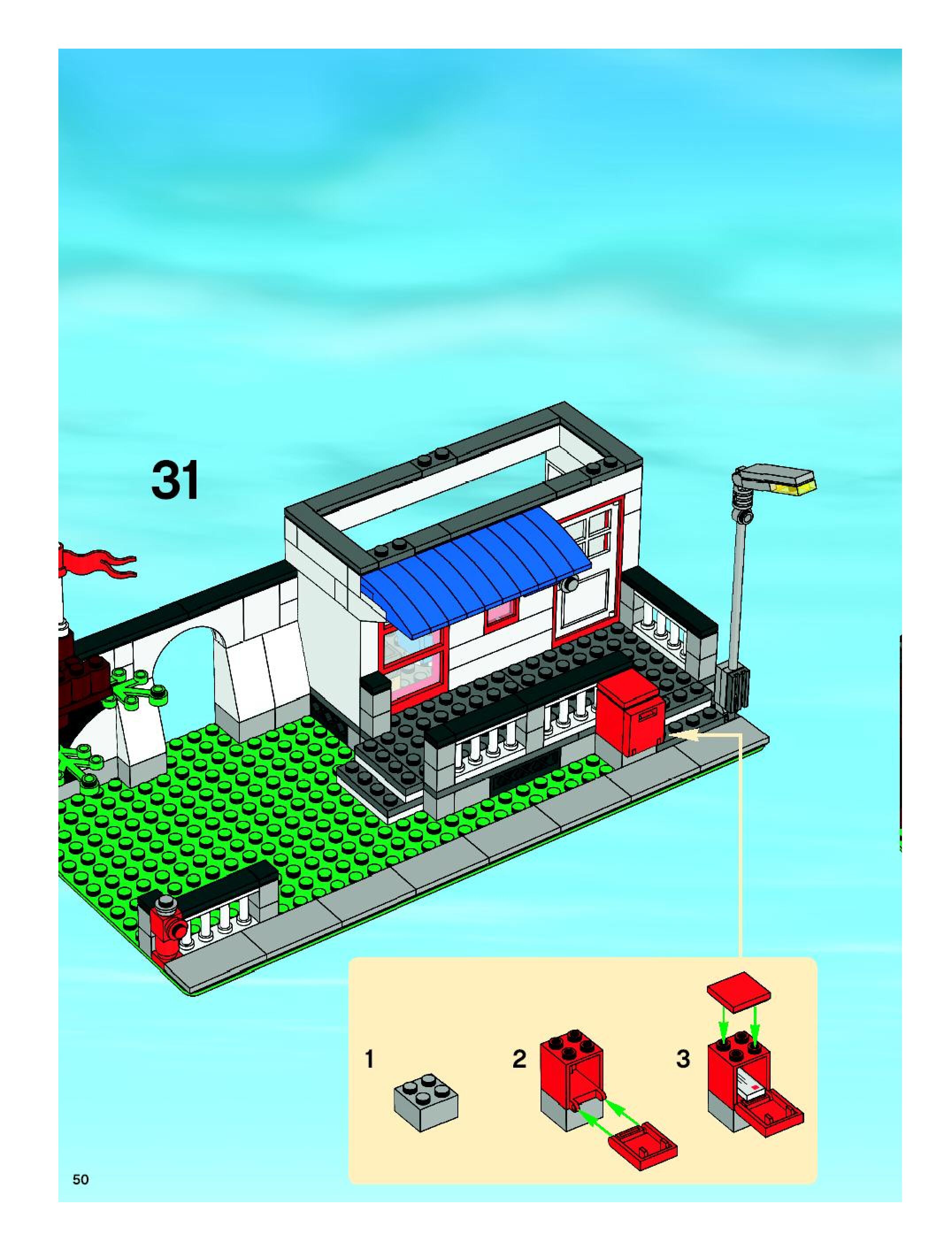 31

1

2

3

50