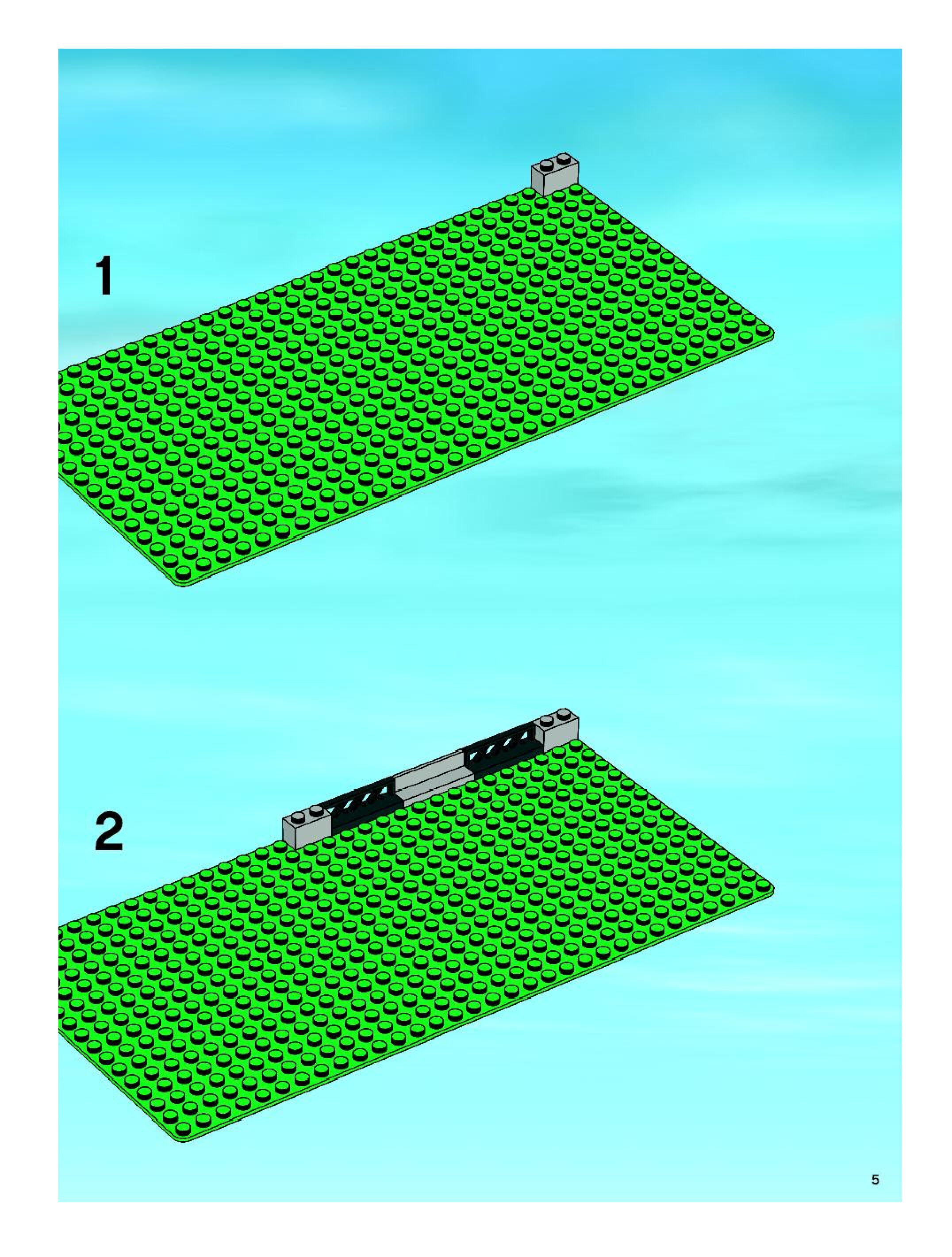 1

2

5