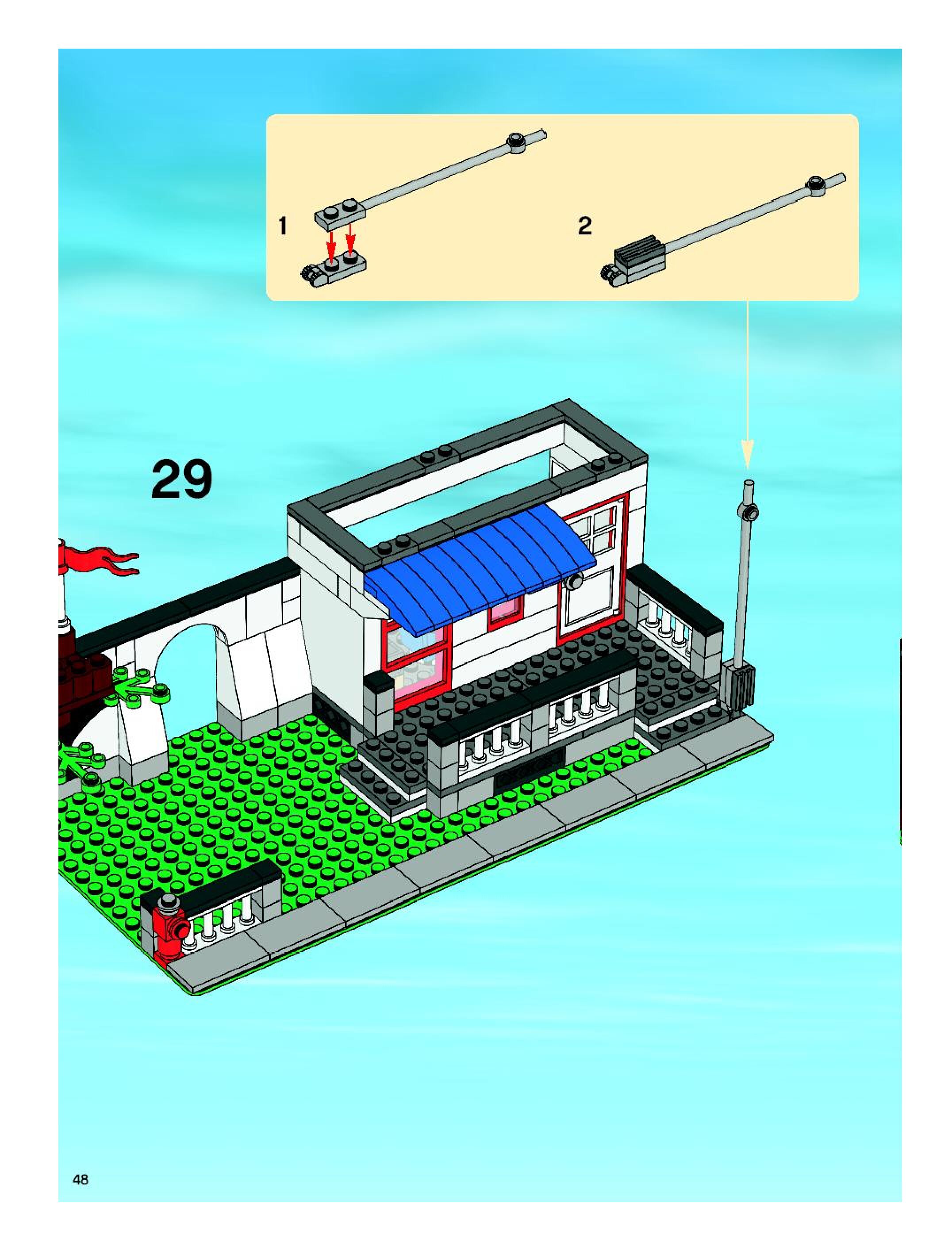 1

2

29

48