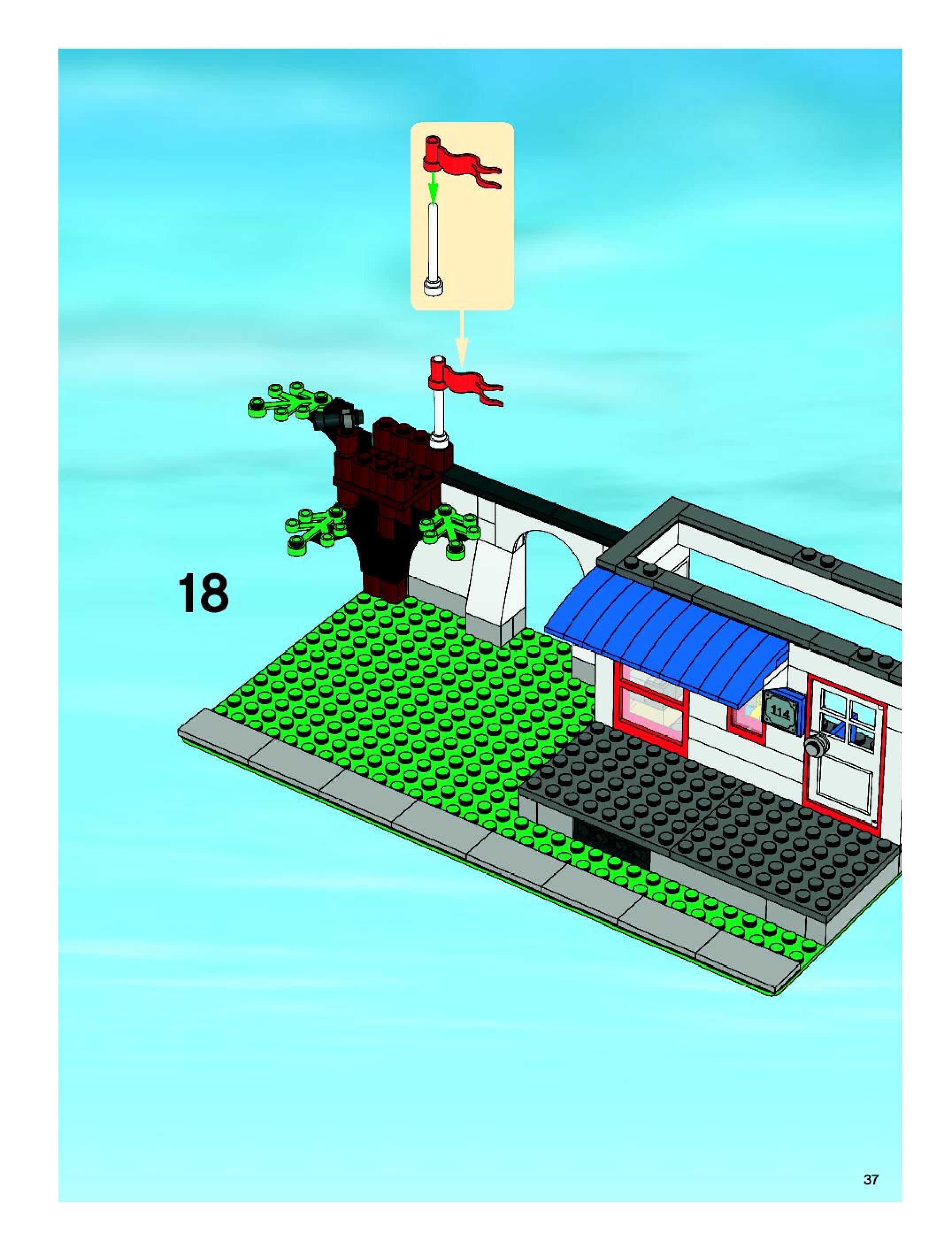 18

114

37