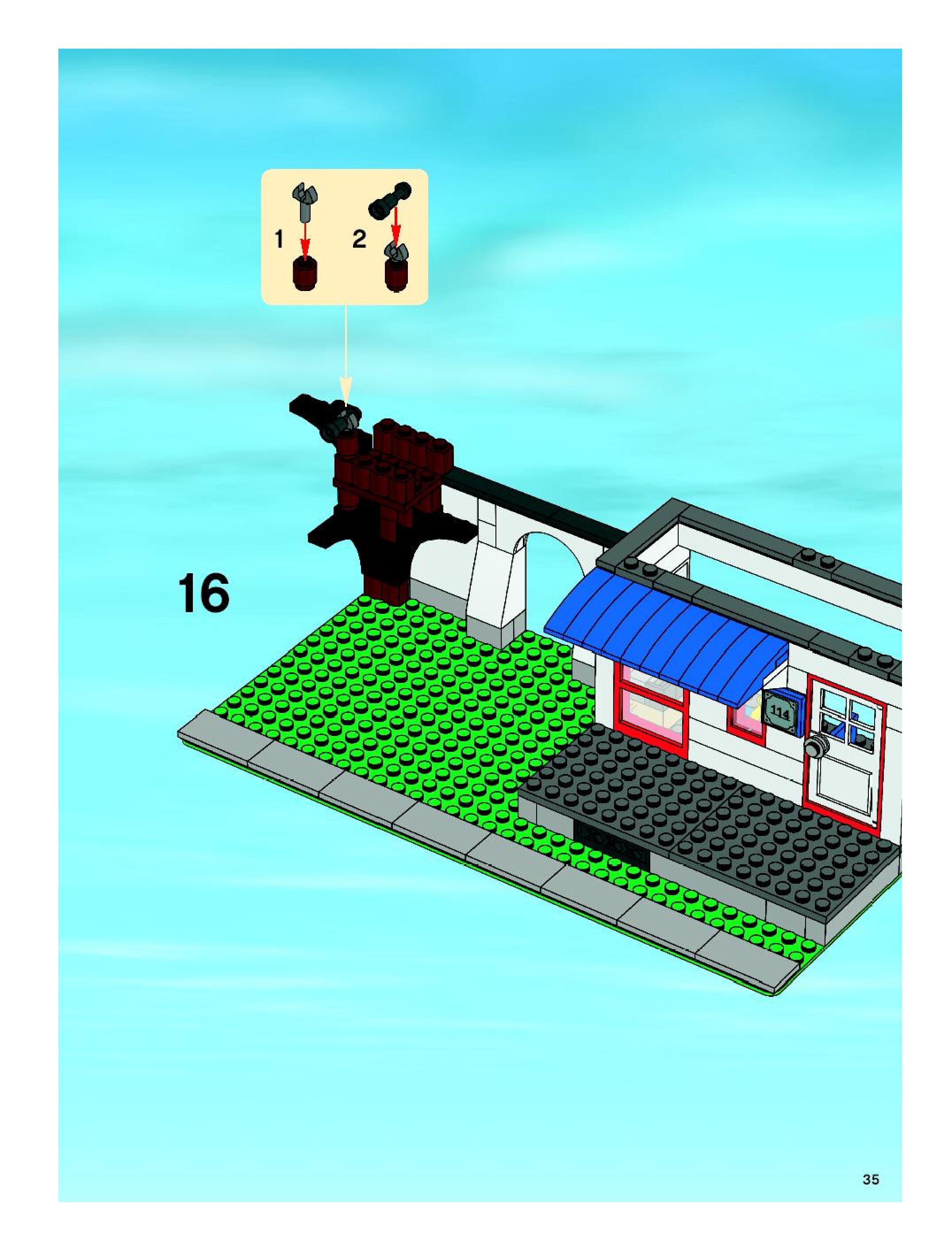 1 2

16

114

35