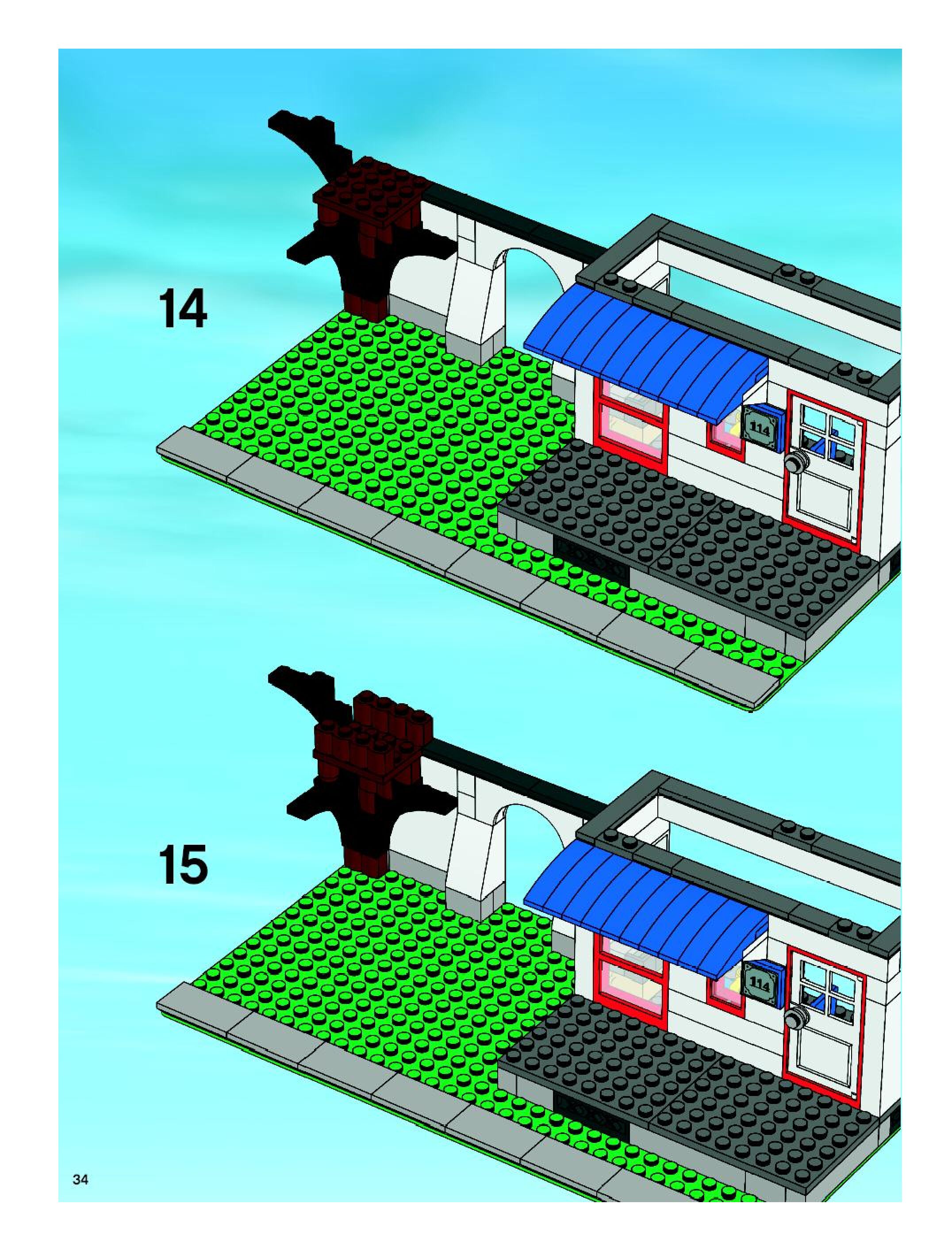 14

114

15

114

34