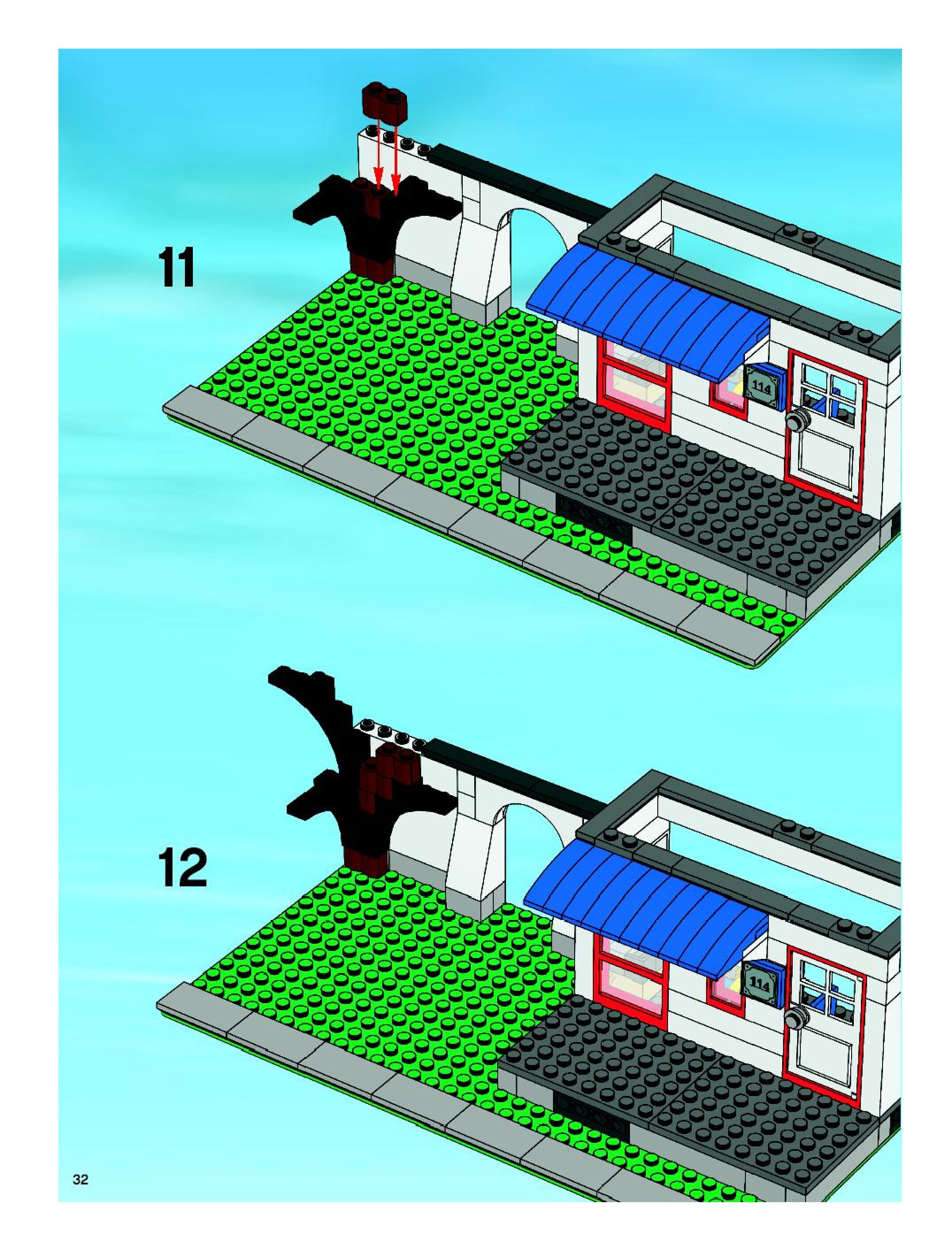 11

114

12

114

32