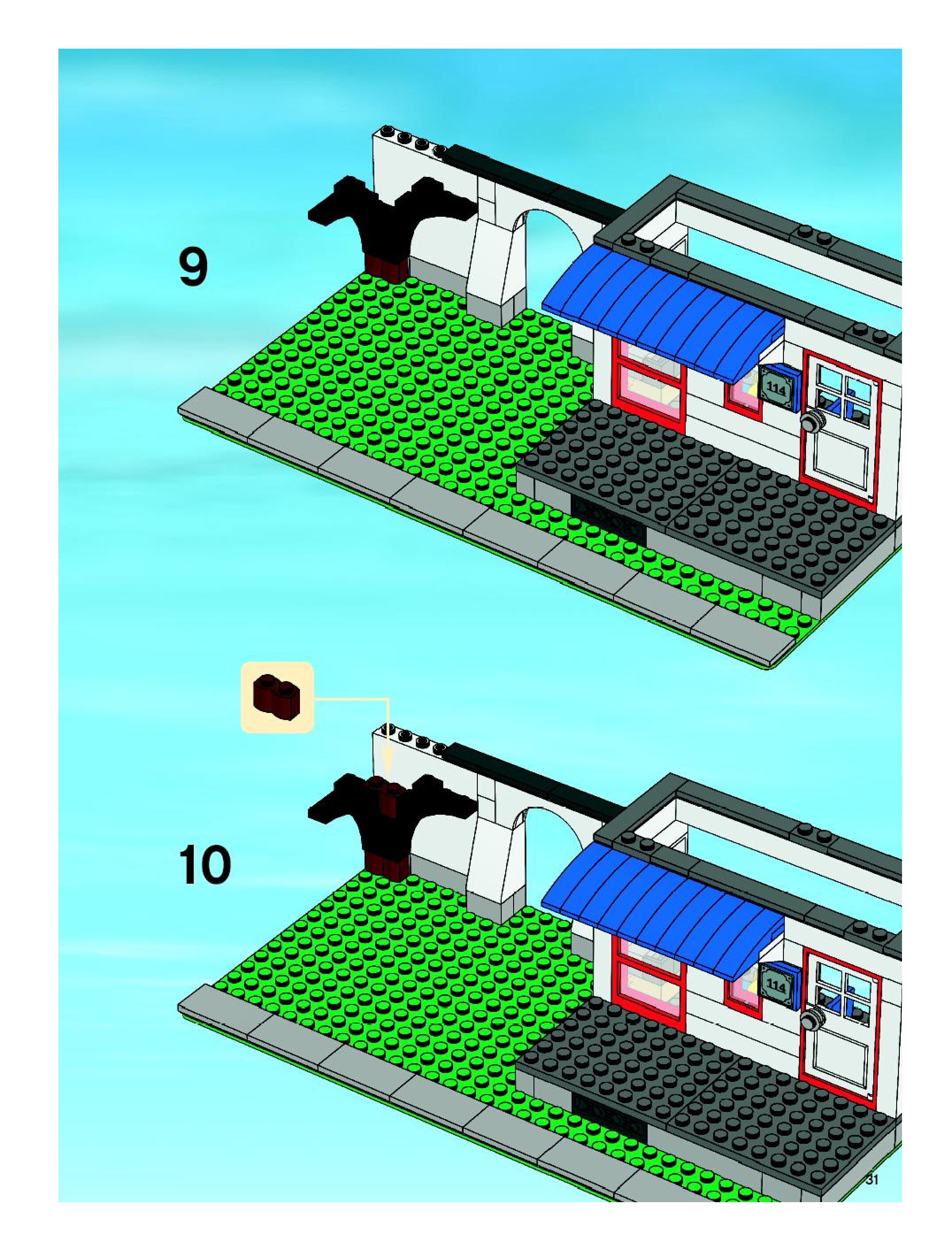 9

114

10

114

31