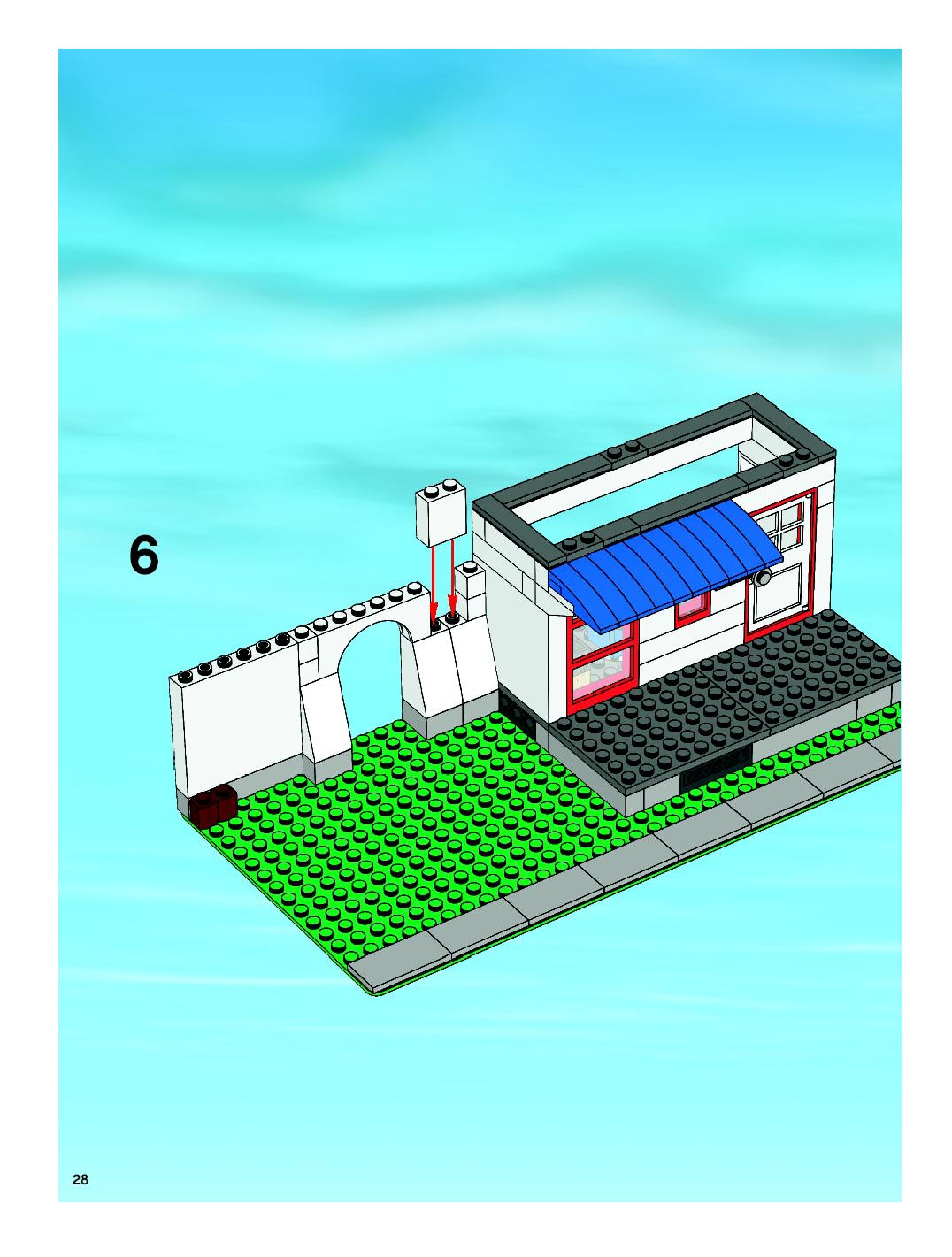 6

28