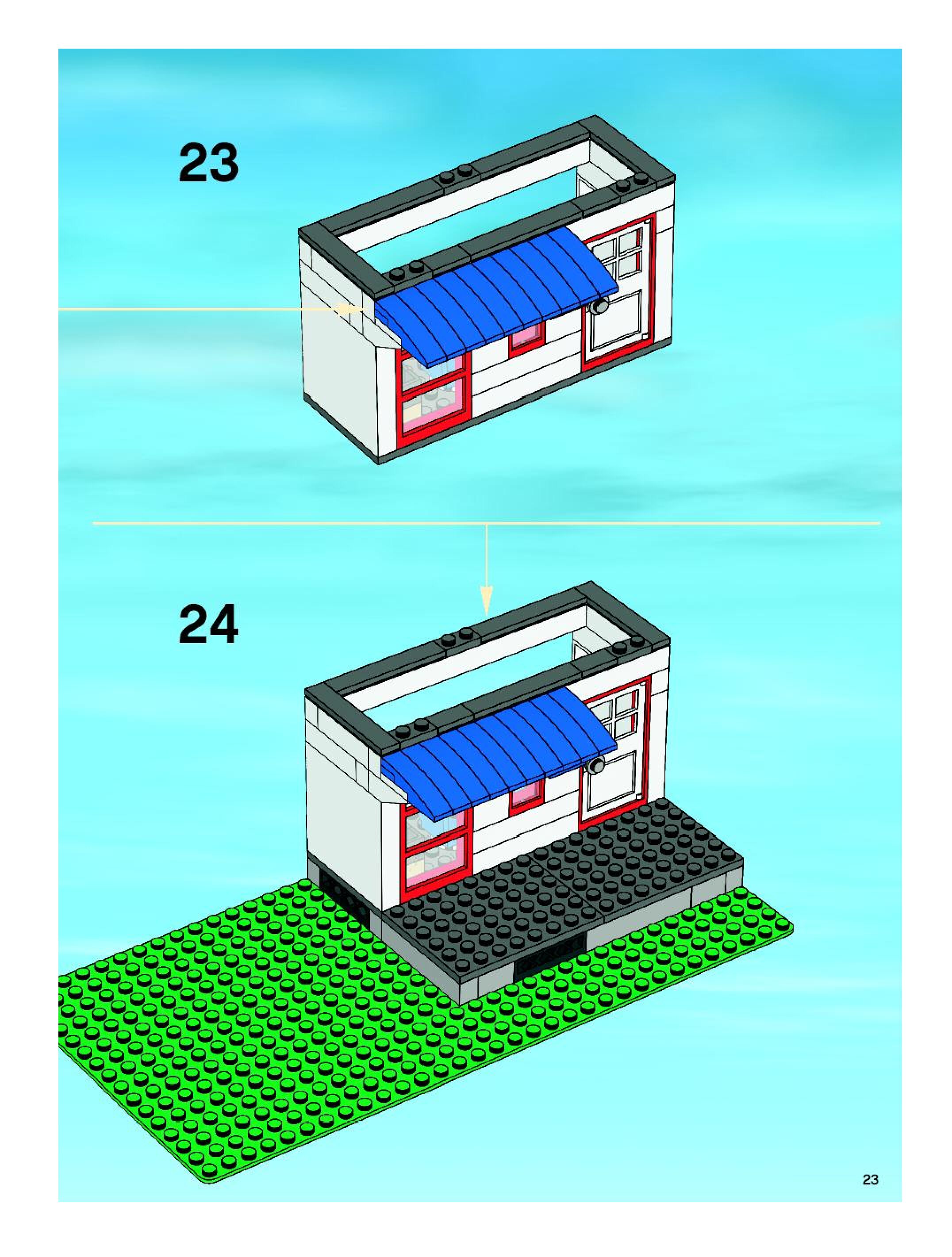 23

24

23