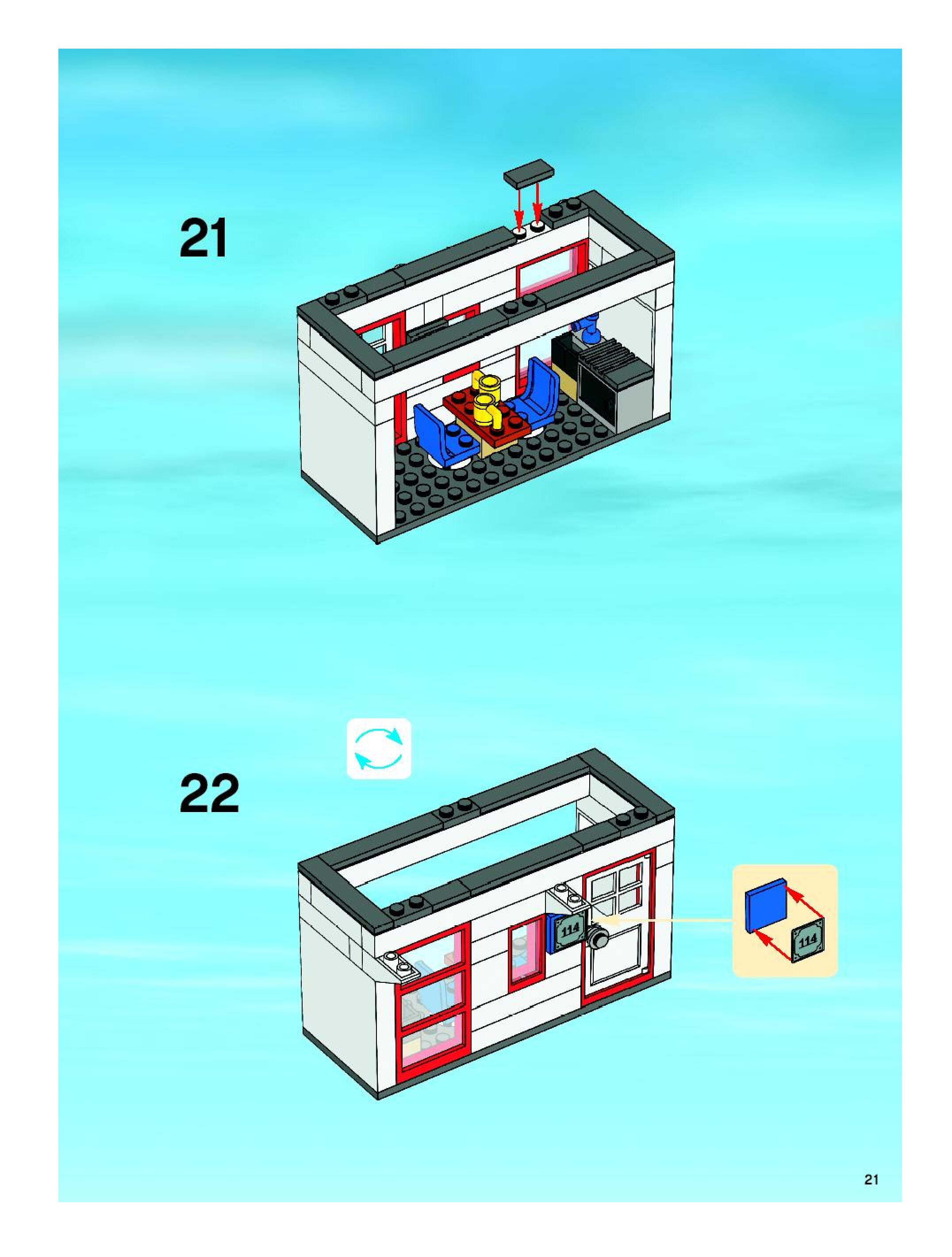 21

22

114

114

21