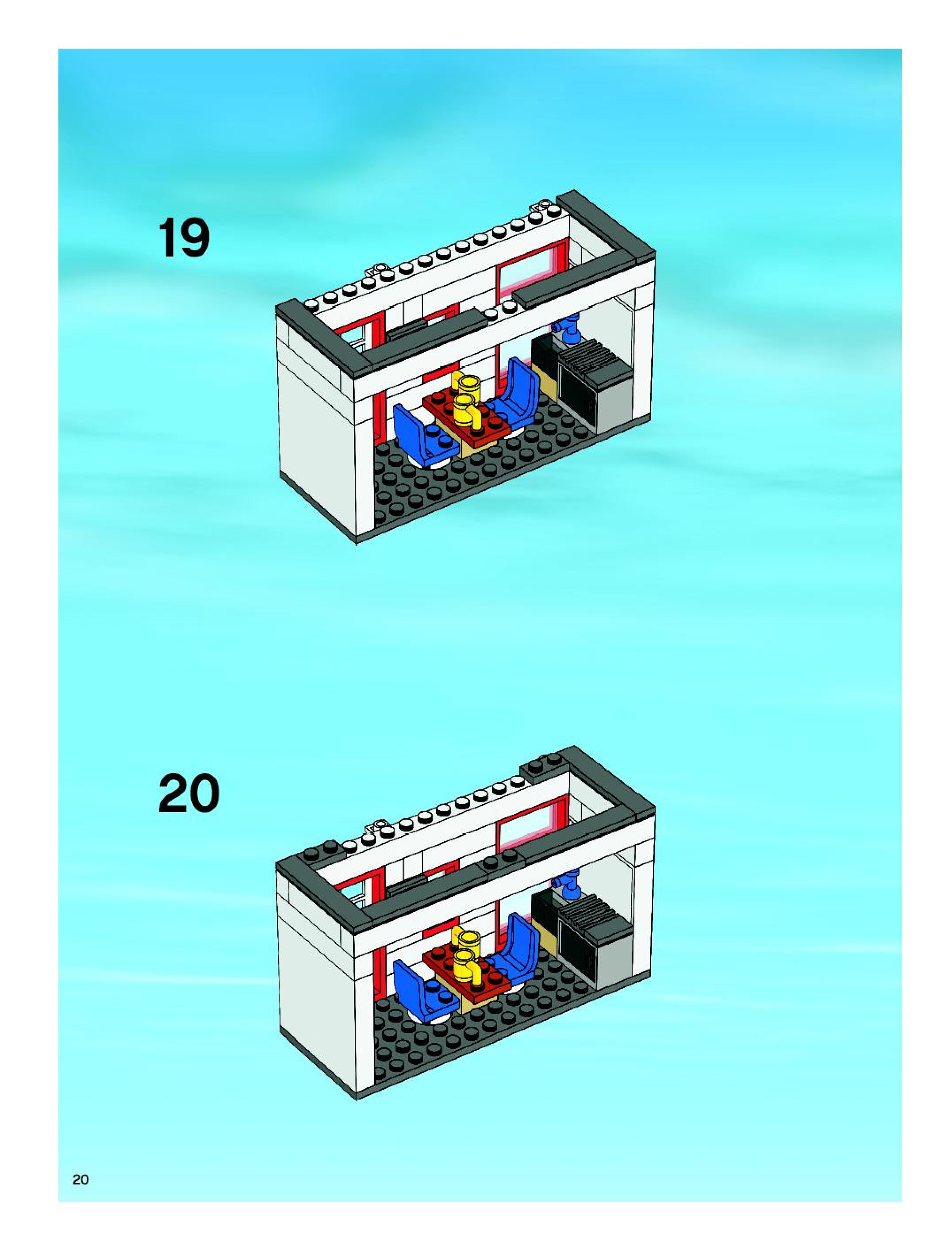 19

20

20