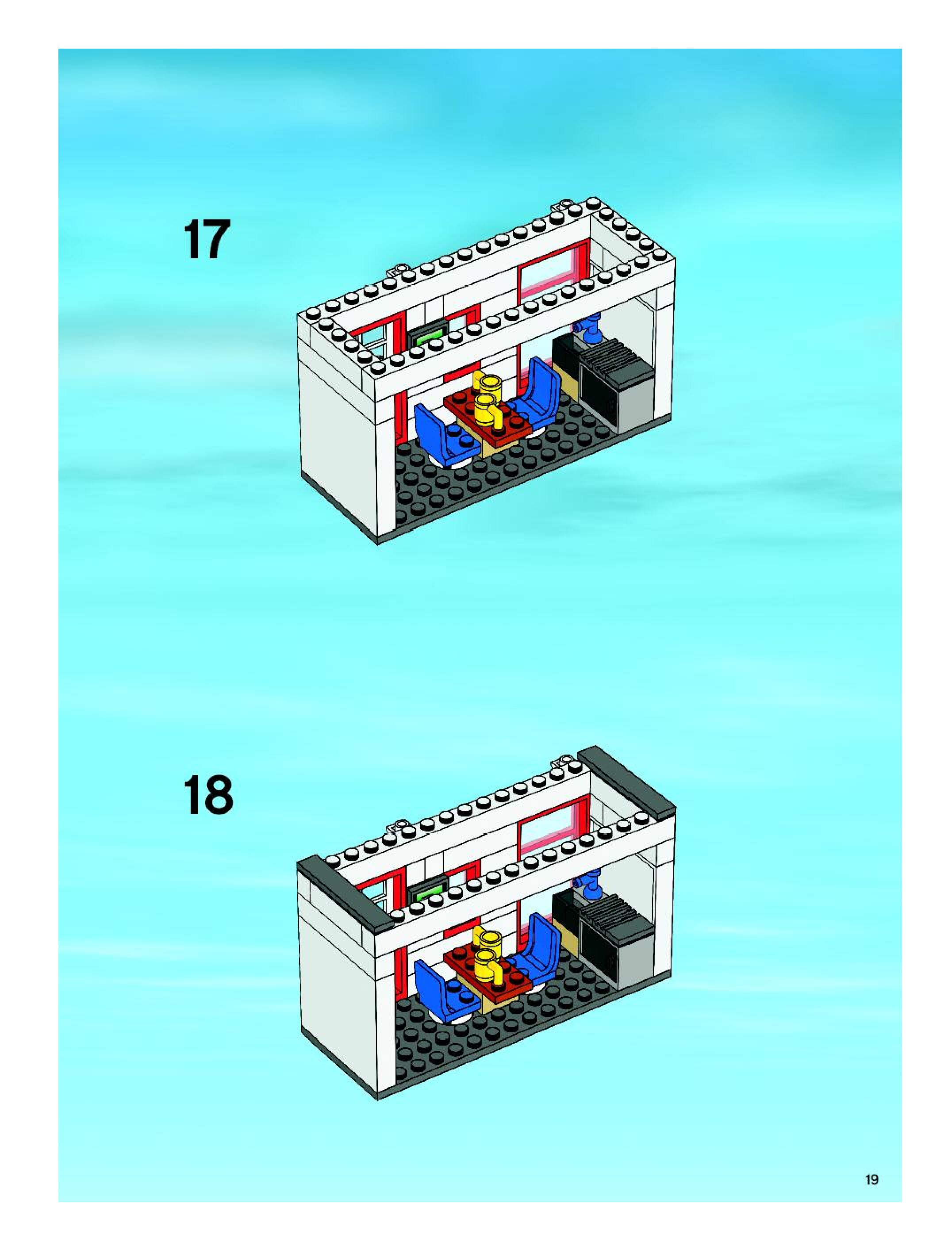 17

18

19