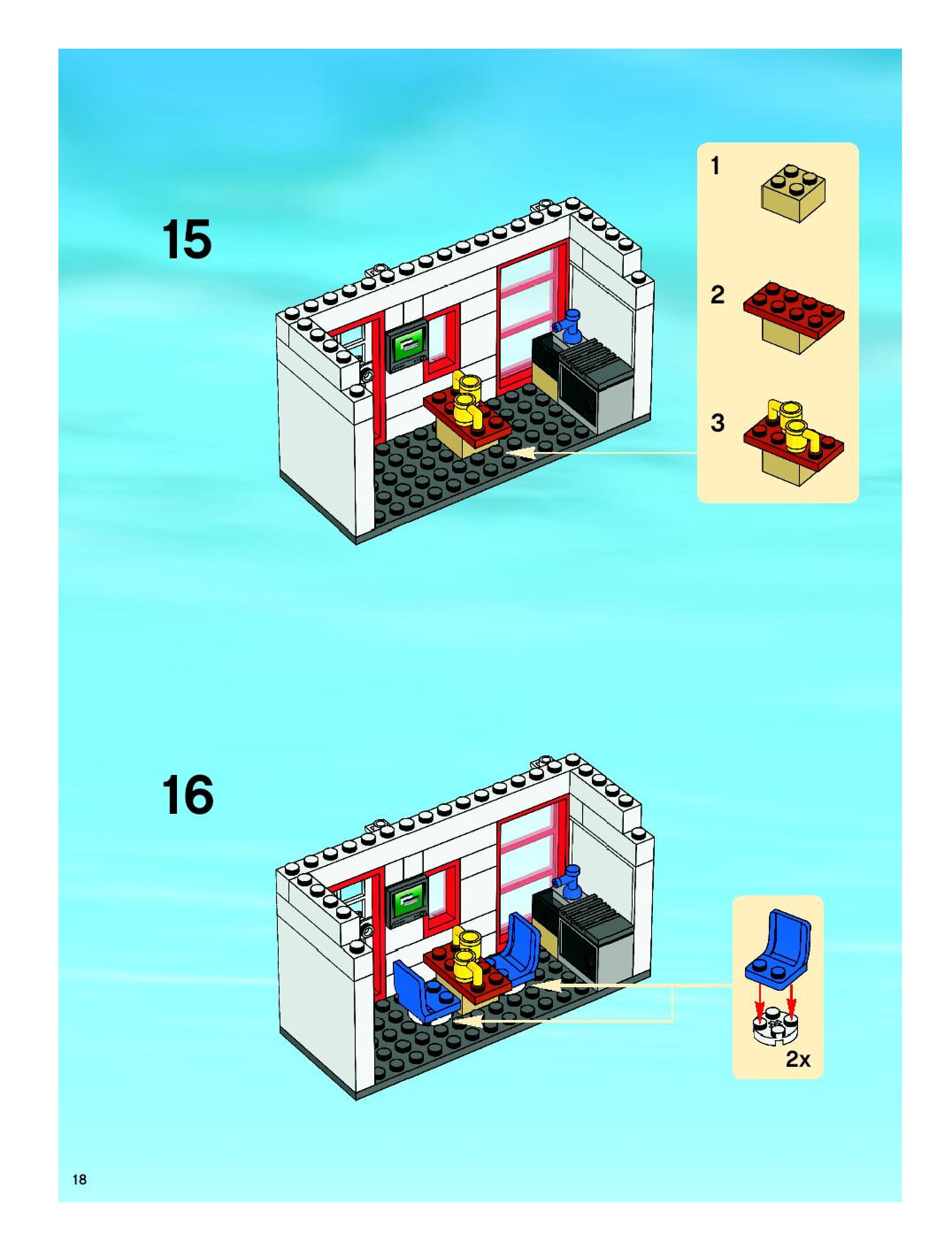 15

1

2

3

16

2x

18