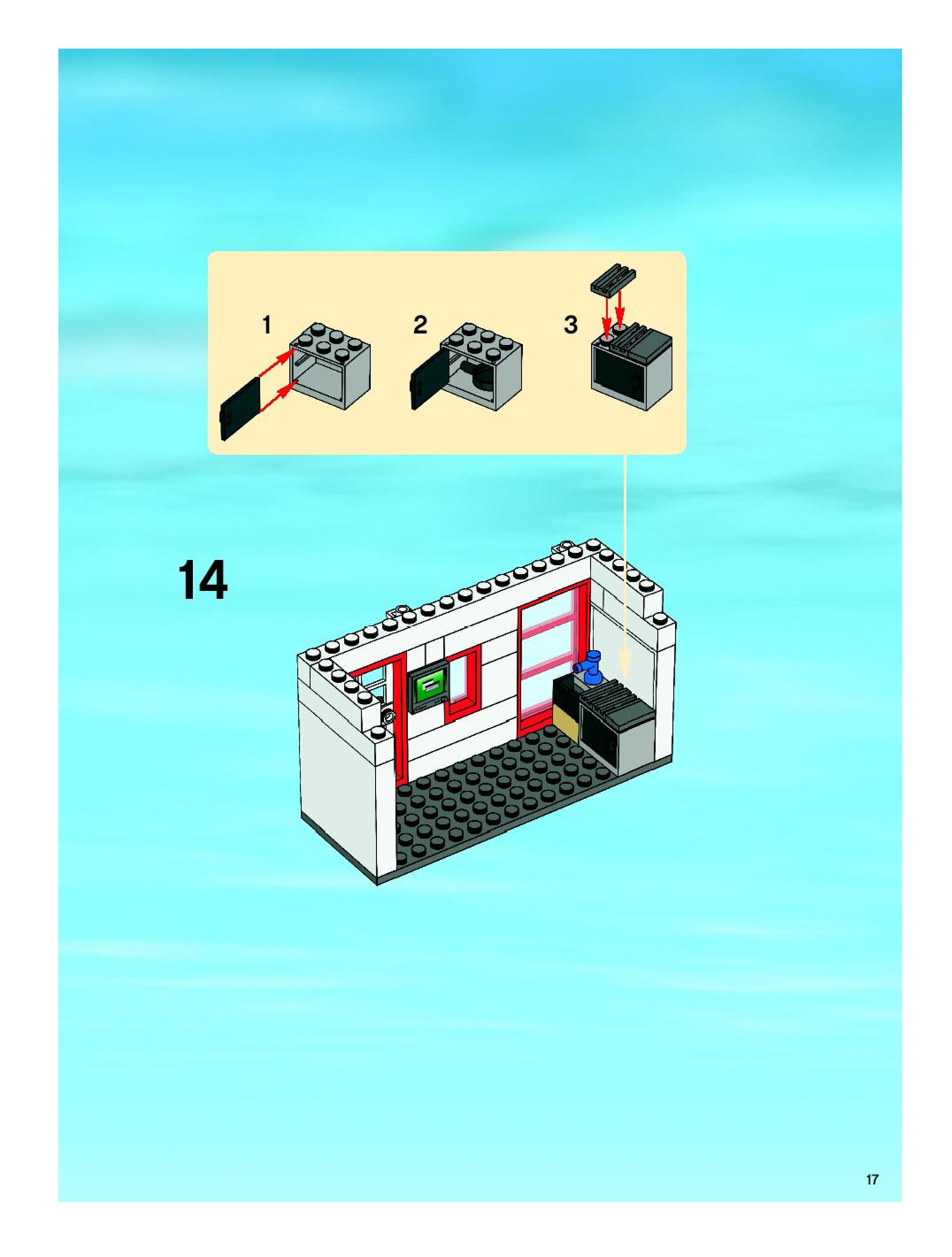 1

2

3

14

17