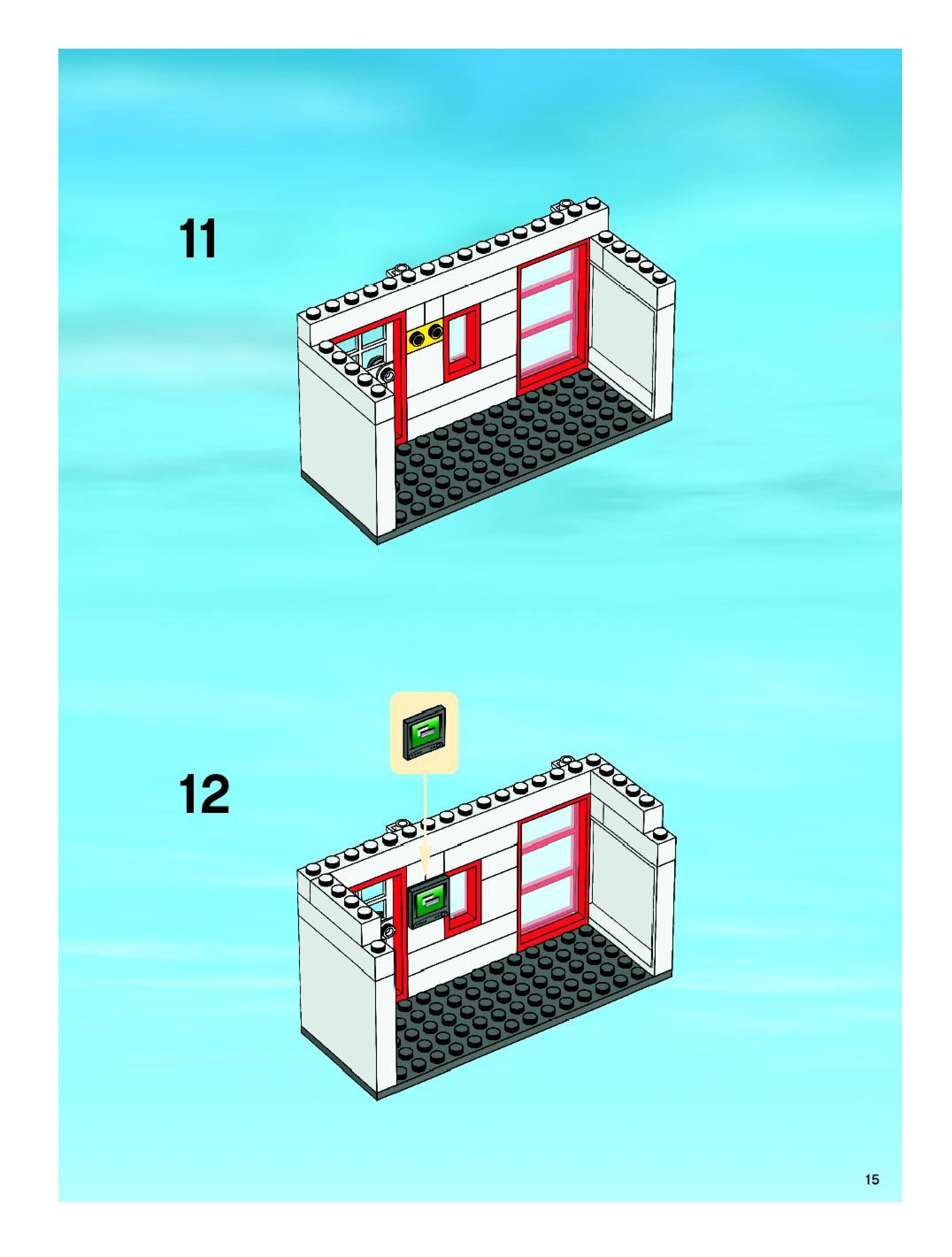 11

12

15