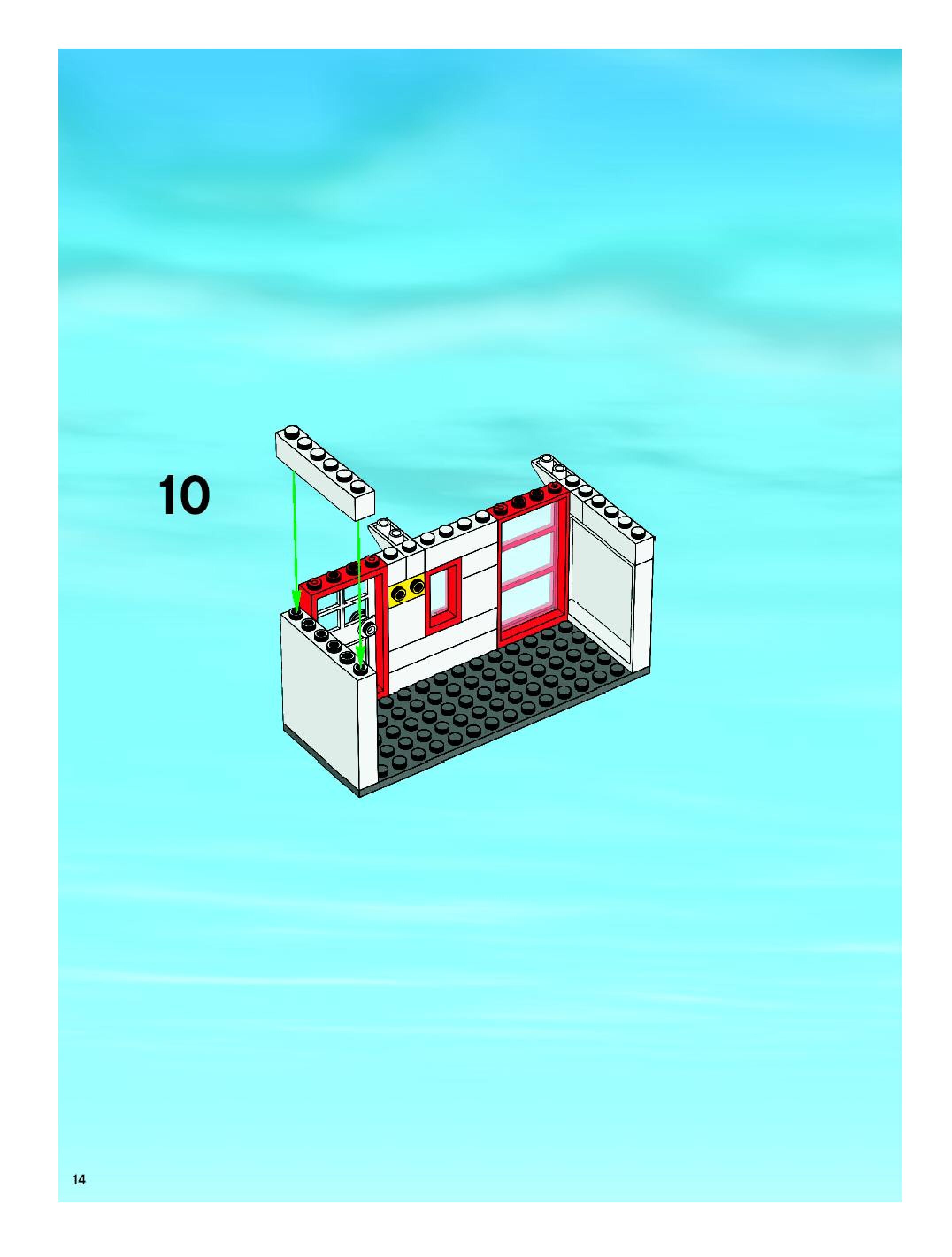 10

14