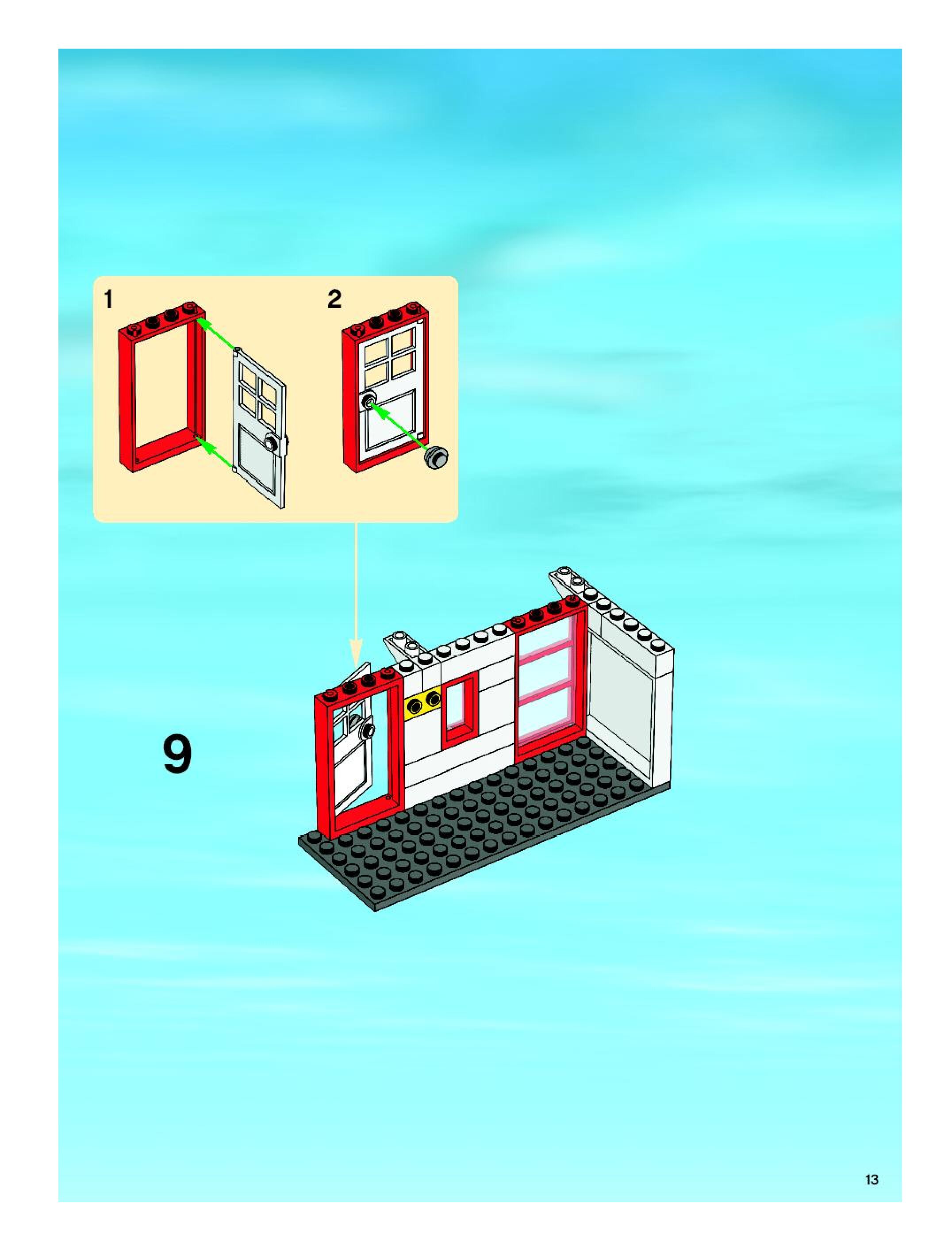 1

2

9

13