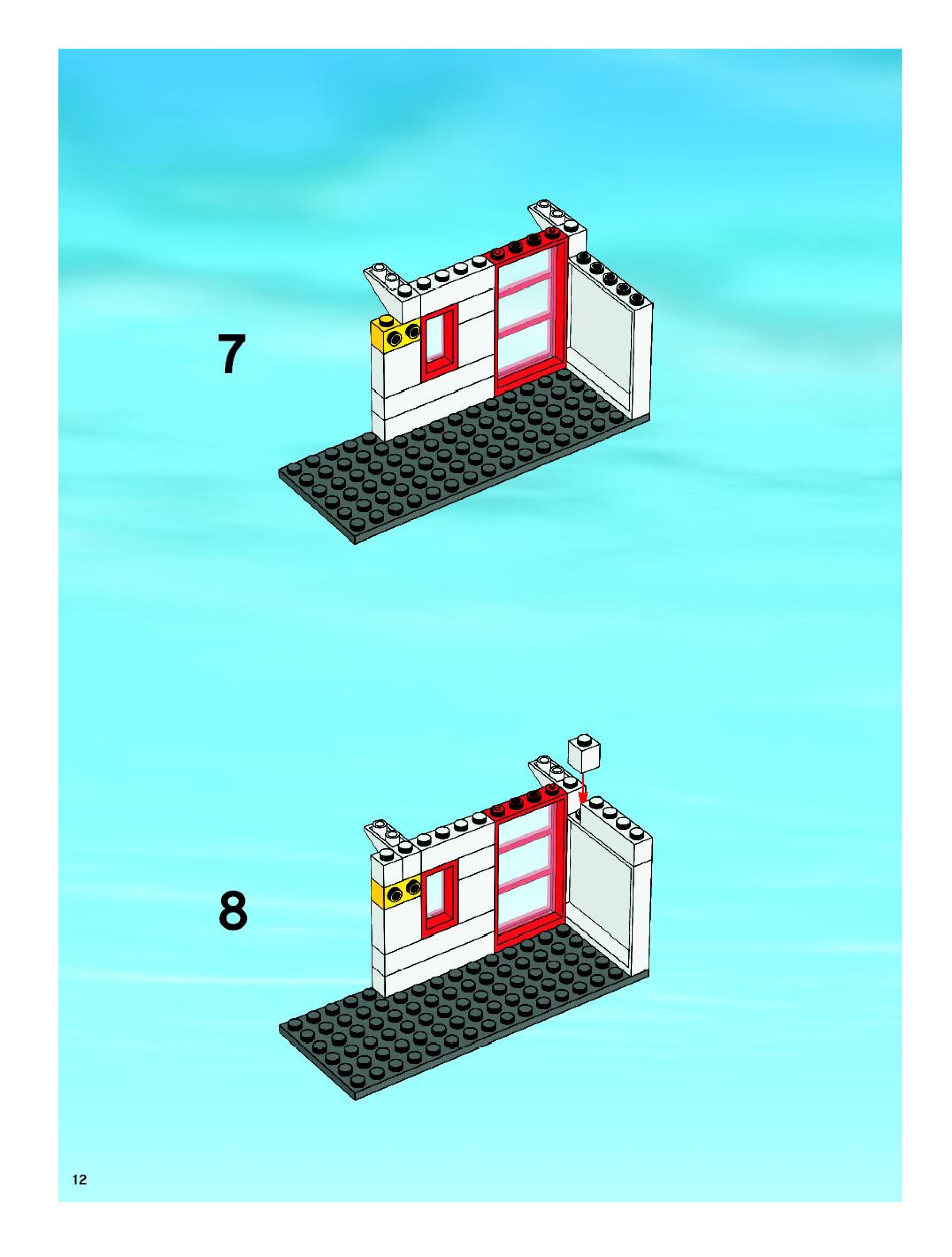 7

8

12