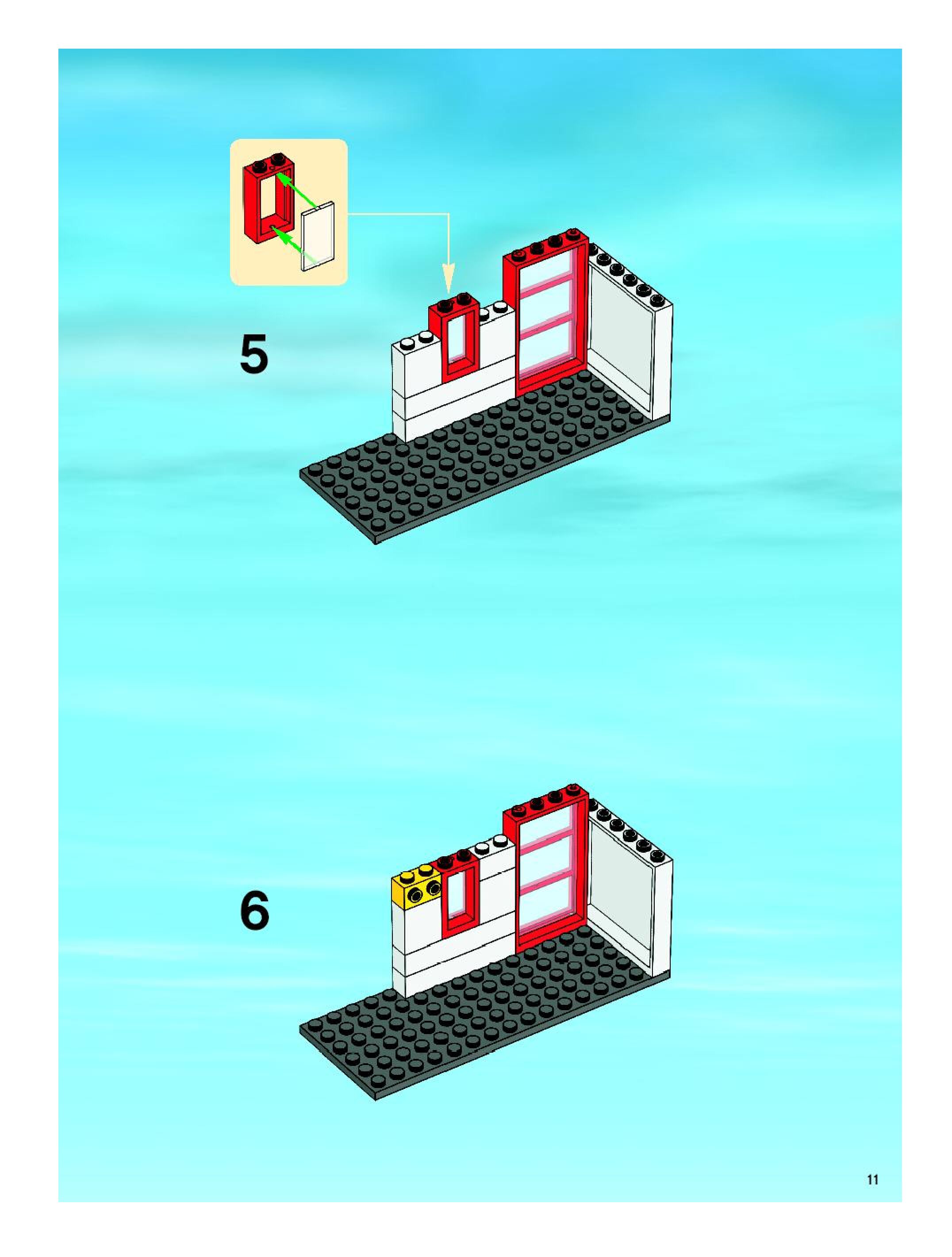 5

6

11